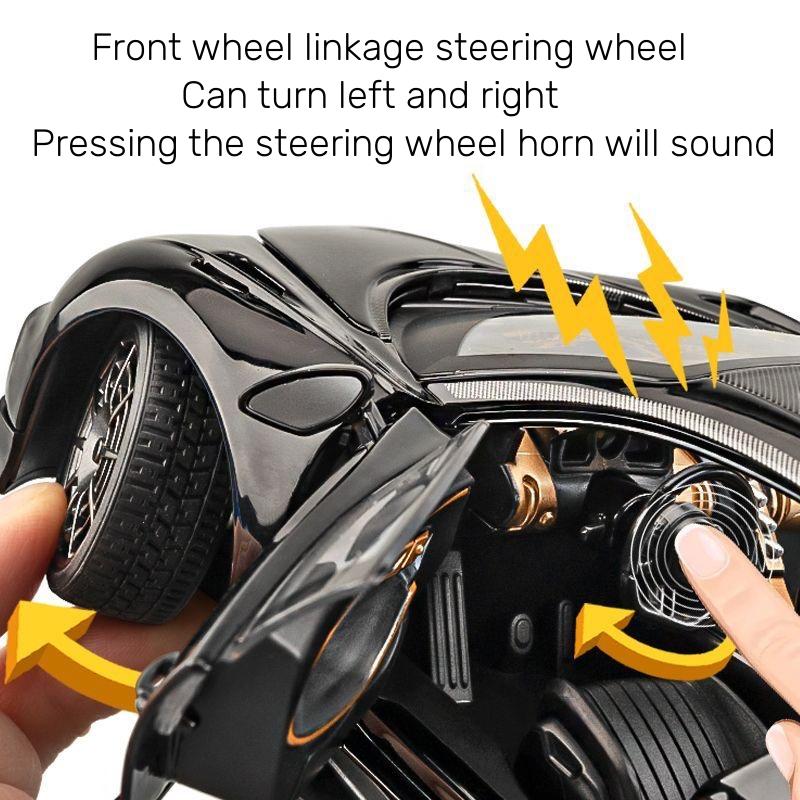 Front wheel linkage steering wheel
Can turn left and right
Pressing the steering wheel horn will sound