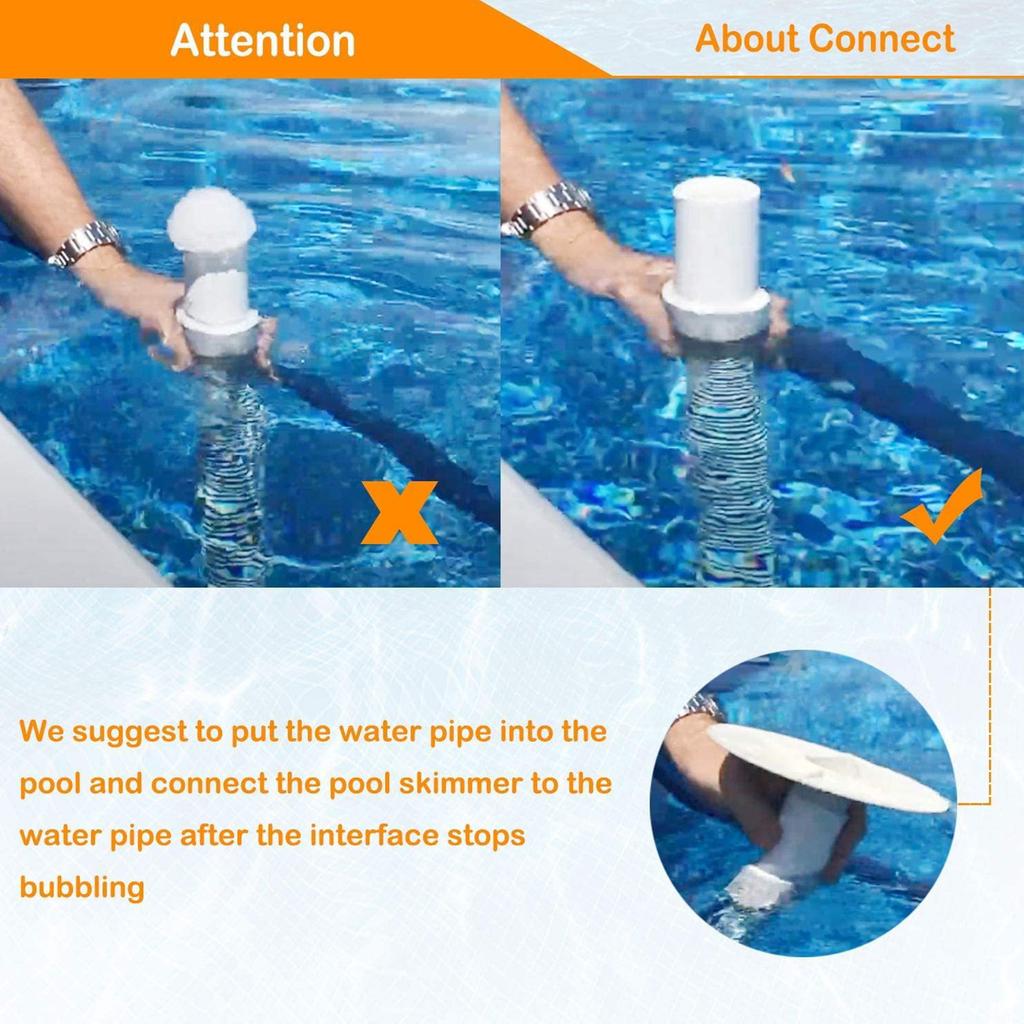 Attention

About Connect

We suggest to put the water pipe into the pool and connect the pool skimmer to the water pipe after the interface stops bubbling