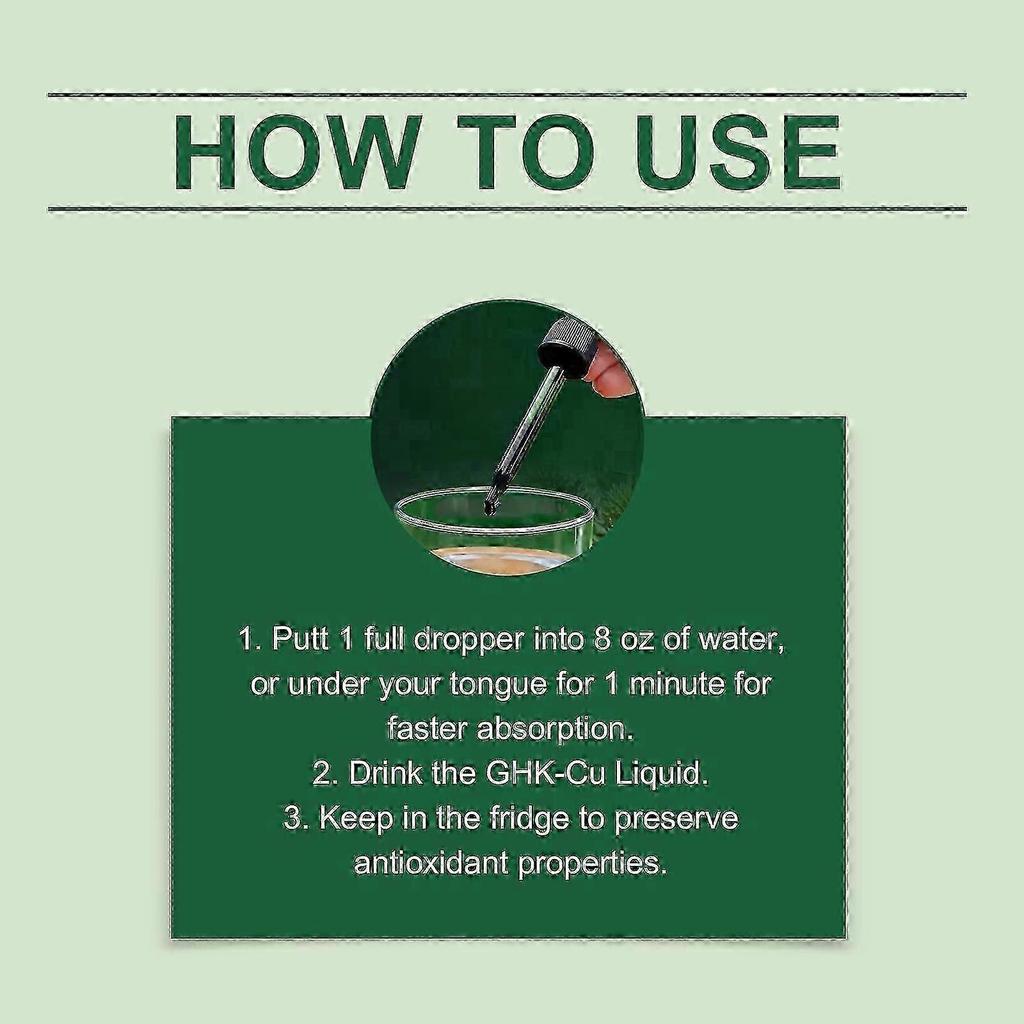 HOW TO USE

1. Putt 1 full dropper into 8 oz of water, or under your tongue for 1 minute for faster absorption.
2. Drink the GHK-Cu Liquid.
3. Keep in the fridge to preserve antioxidant properties.