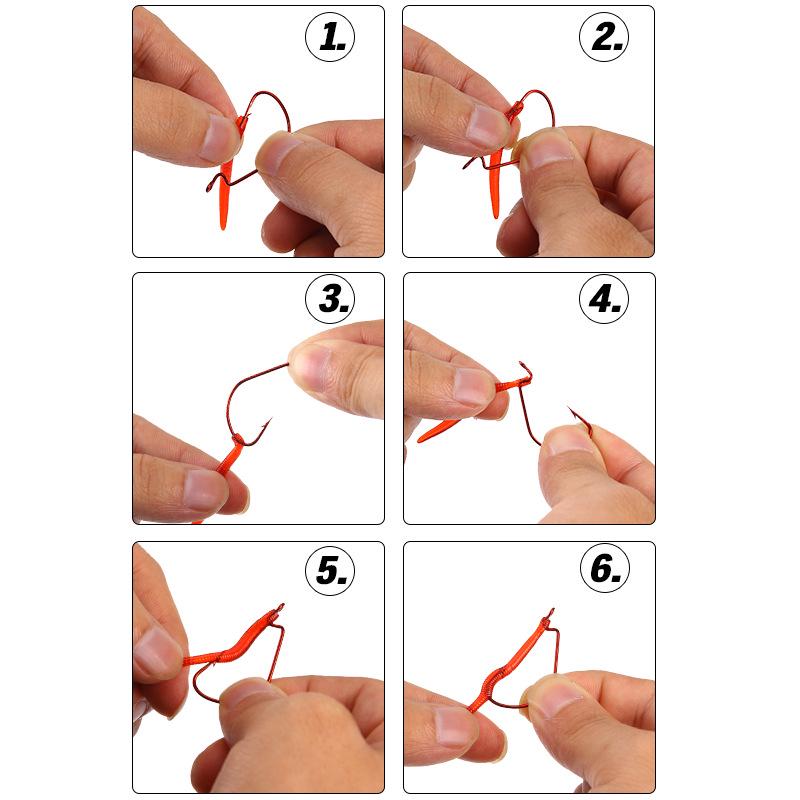 1.

2.

3.

4.

5.

6.