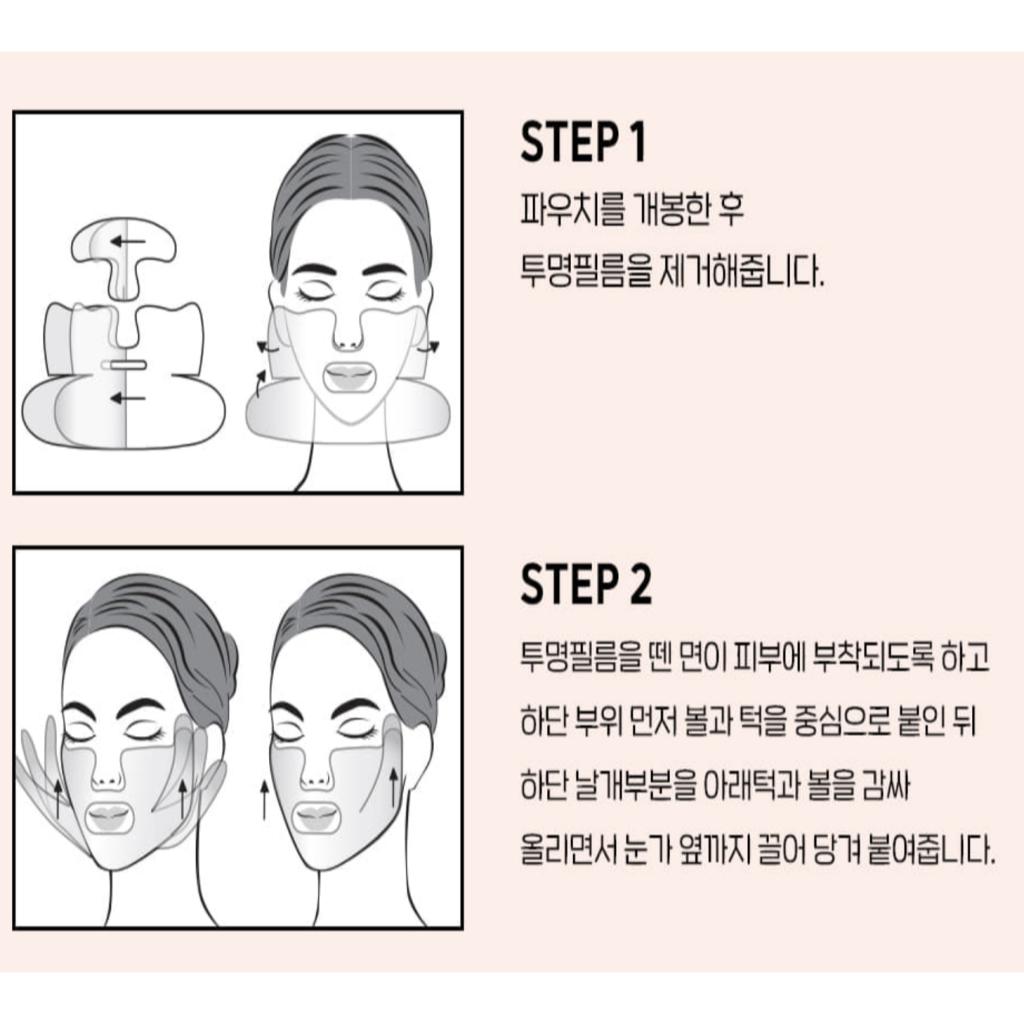 STEP 1
파우치를 개봉한 후
투명필름을 제거해줍니다.

STEP 2
투명필름을 뗀 면이 피부에 부착되도록 하고
하단 부위 먼저 볼과 턱을 중심으로 붙인 뒤
하단 날개부분을 아래턱과 볼을 감싸
올리면서 눈가 옆까지 끌어 당겨 붙여줍니다.