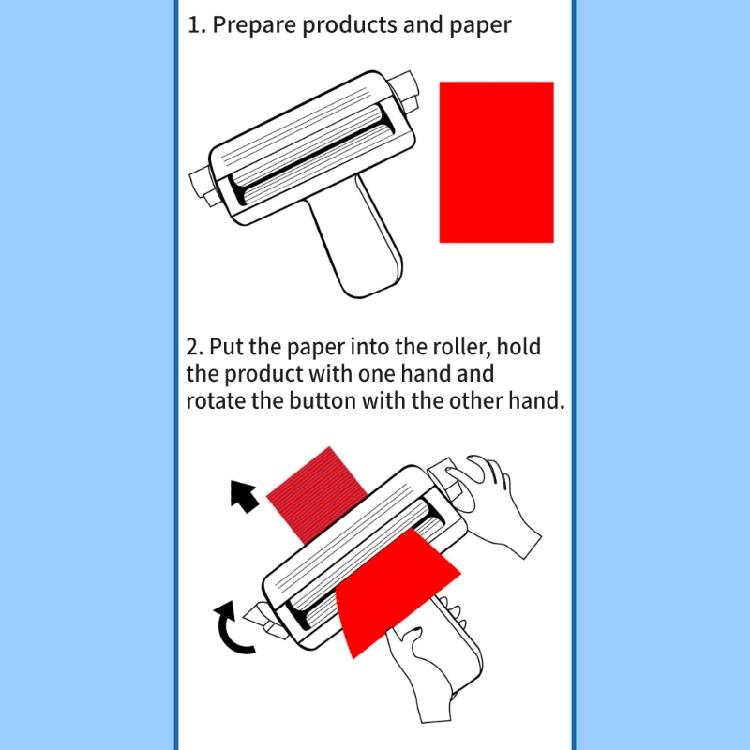 1. Prepare products and paper

2. Put the paper into the roller, hold the product with one hand and rotate the button with the other hand.