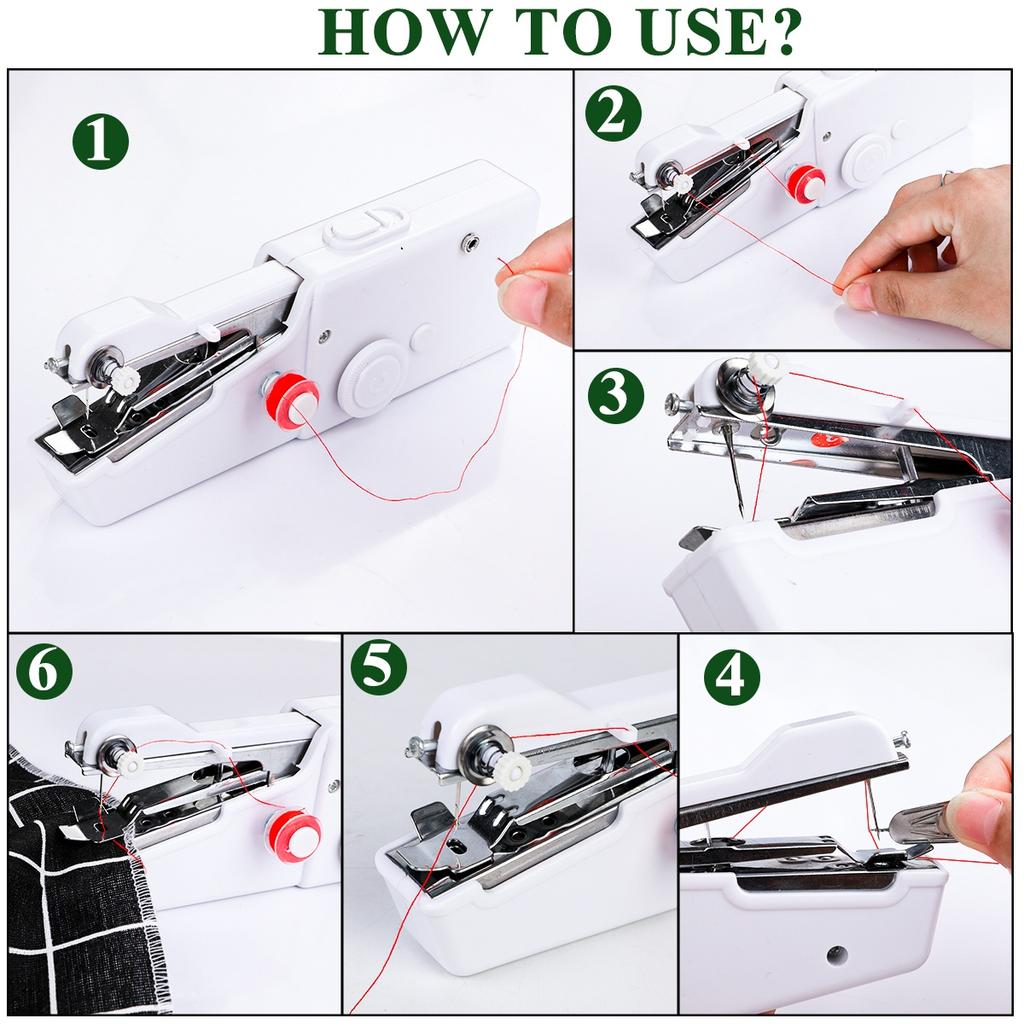 HOW TO USE?

1

2

3

6

5

4