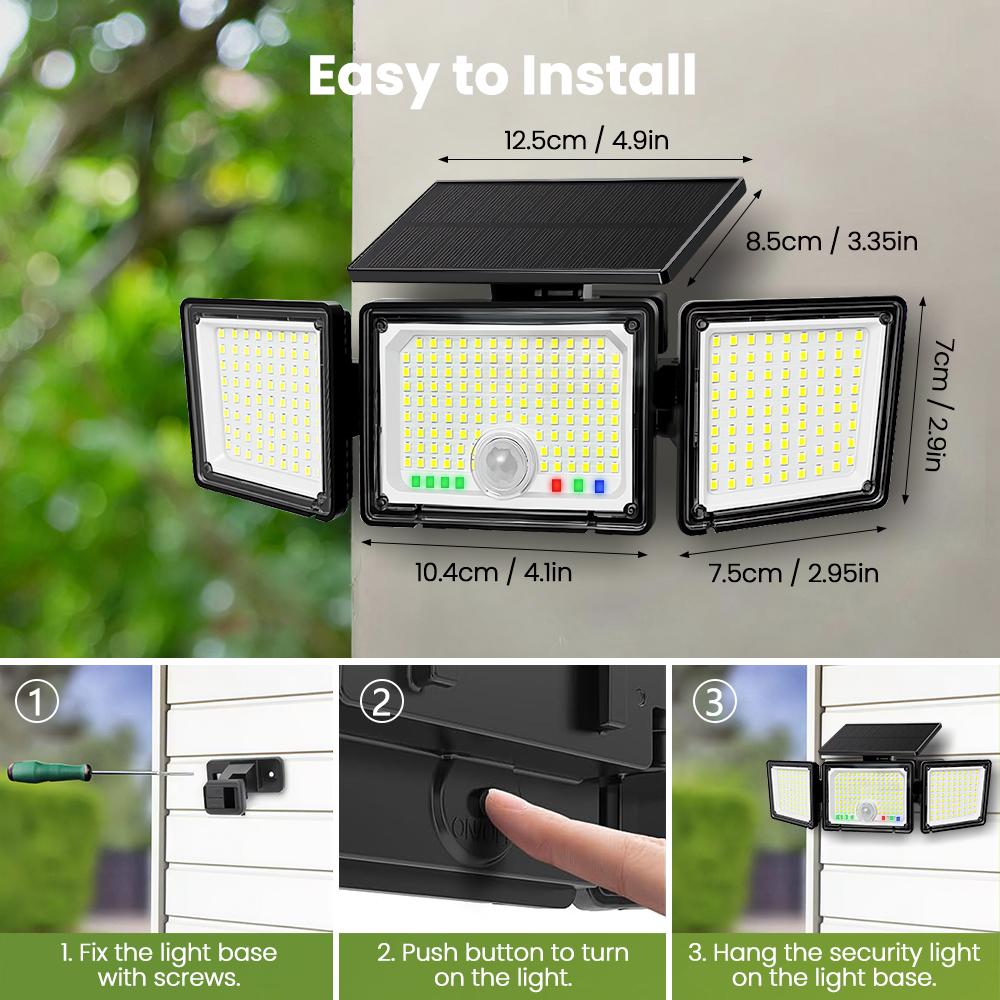 Easy to Install

12.5cm / 4.9in

8.5cm / 3.35in

7cm / 2.9in

10.4cm / 4.1in

7.5cm / 2.95in

①

②

ON/OFF

③

1. Fix the light base with screws.

2. Push button to turn on the light.

3. Hang the security light on the light base.