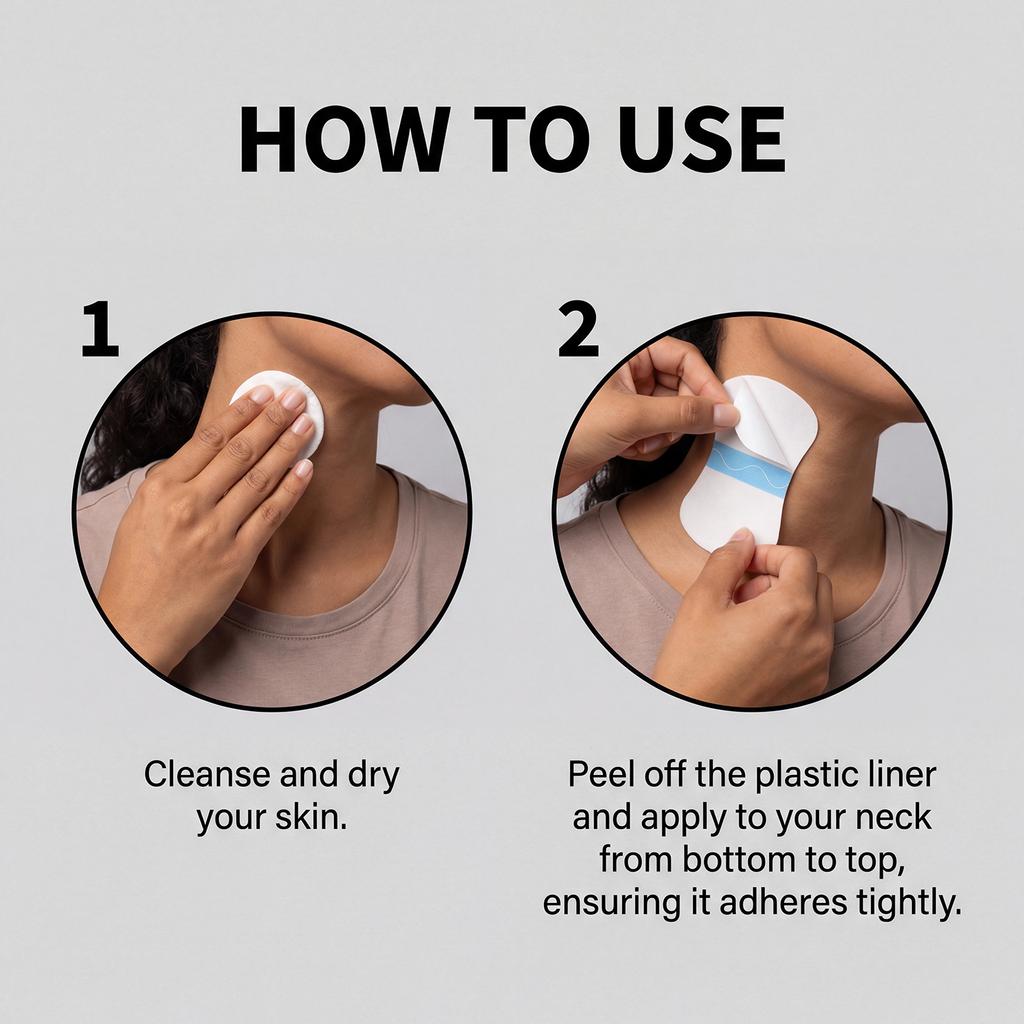 HOW TO USE

1

Cleanse and dry your skin.

2

Peel off the plastic liner and apply to your neck from bottom to top, ensuring it adheres tightly.