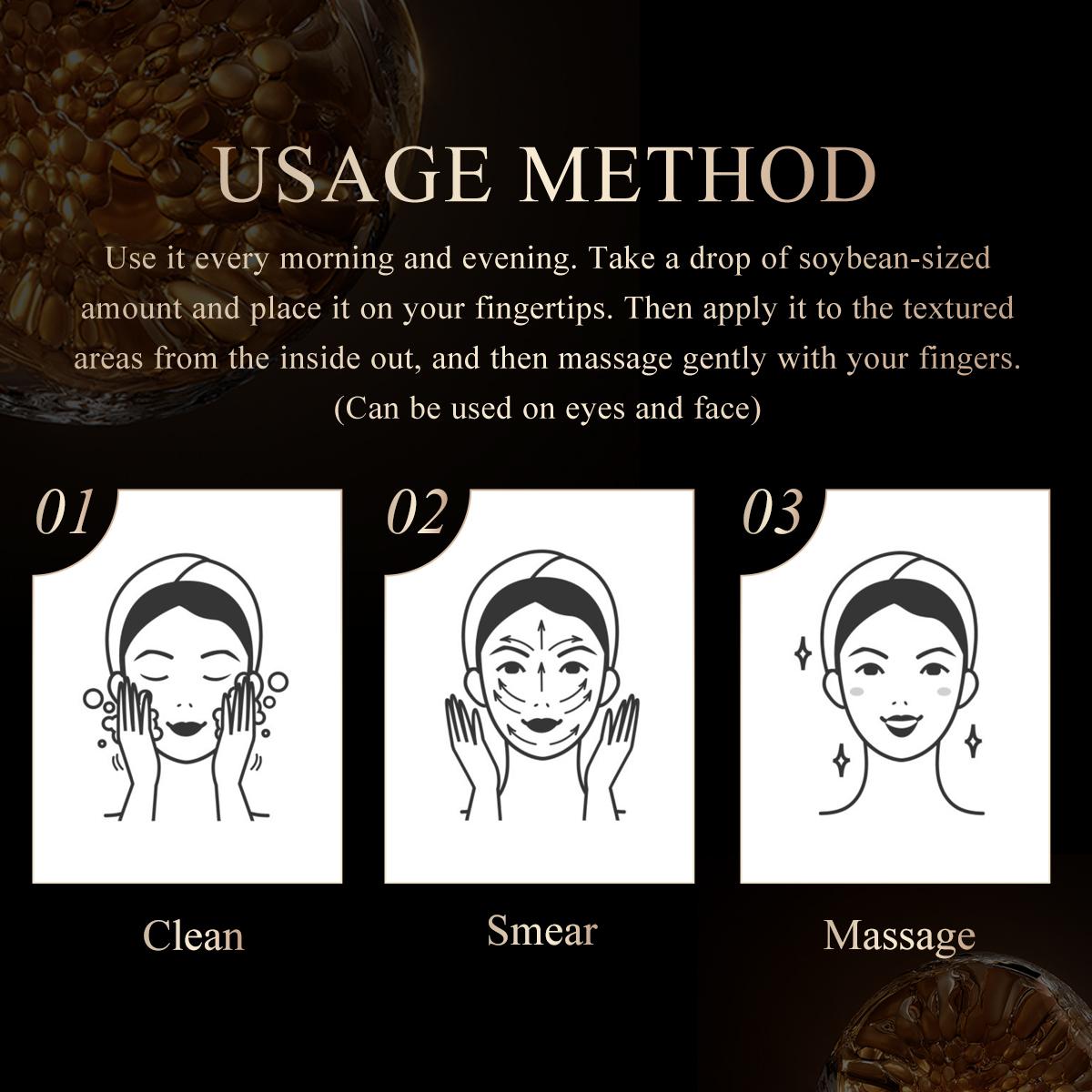 USAGE METHOD

Use it every morning and evening. Take a drop of soybean-sized amount and place it on your fingertips. Then apply it to the textured areas from the inside out, and then massage gently with your fingers. (Can be used on eyes and face)

01

Clean

02

Smear

03

Massage