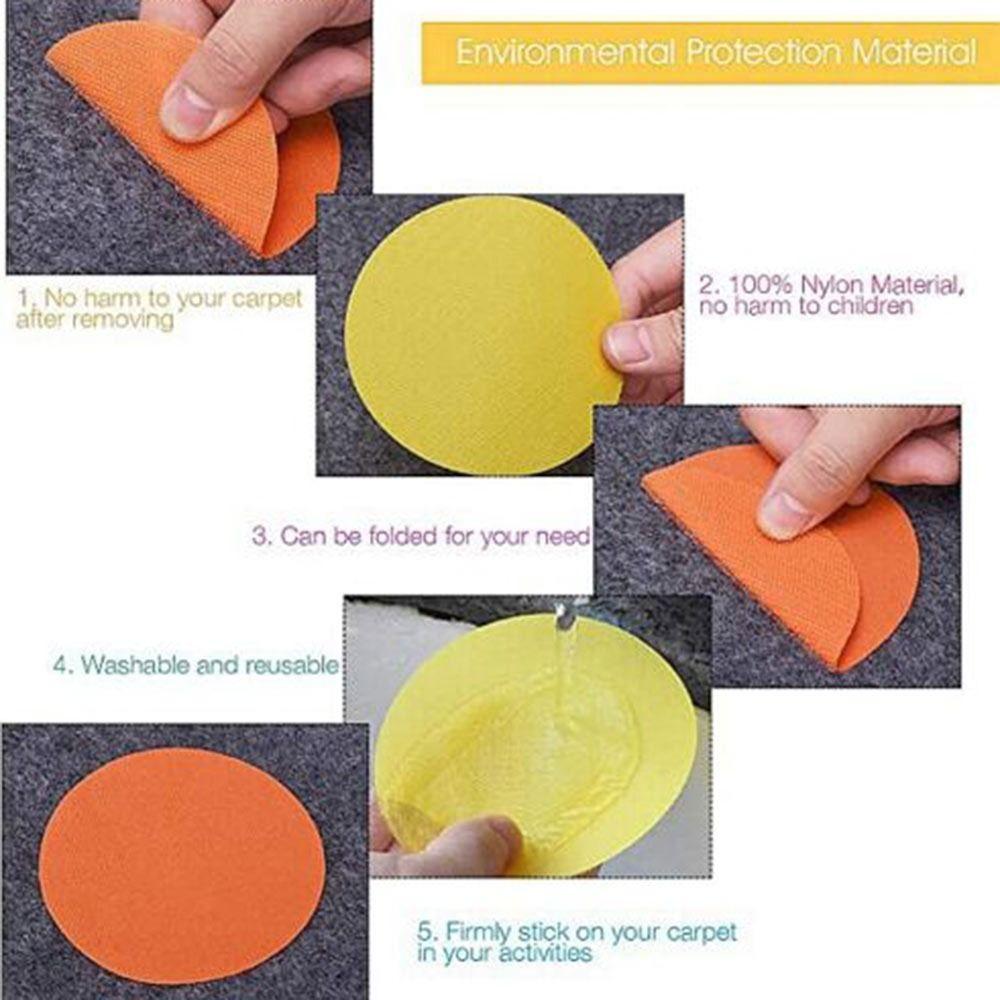 Environmental Protection Material

1. No harm to your carpet after removing

2. 100% Nylon Material, no harm to children

3. Can be folded for your need

4. Washable and reusable

5. Firmly stick on your carpet in your activities