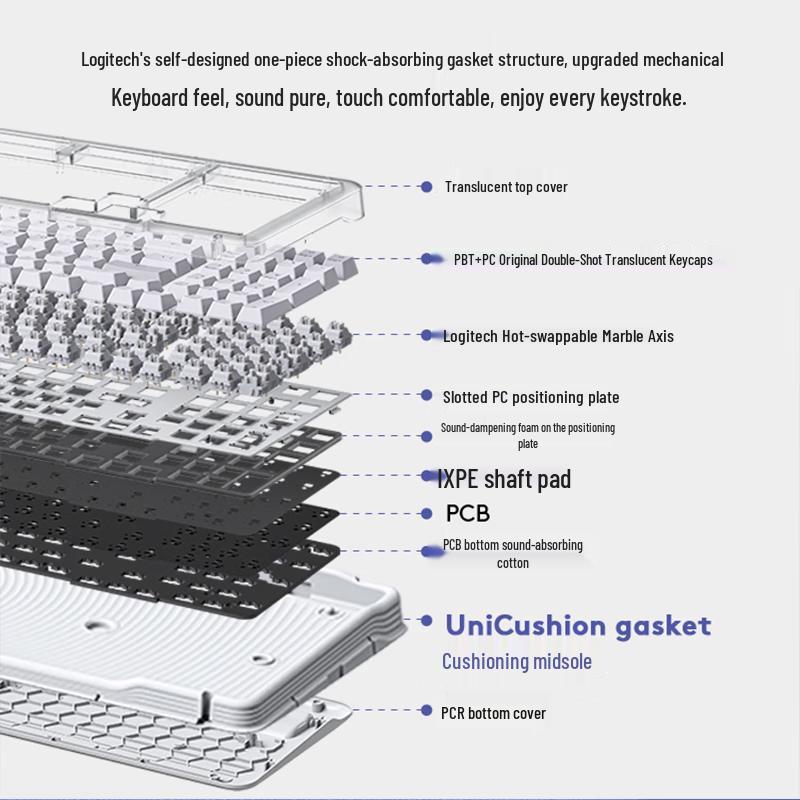 Logitech's self-designed one-piece shock-absorbing gasket structure, upgraded mechanical

Keyboard feel, sound pure, touch comfortable, enjoy every keystroke.

Translucent top cover

PBT+PC Original Double-Shot Translucent Keycaps

Logitech Hot-swappable Marble Axis

Slotted PC positioning plate

Sound-dampening foam on the positioning plate

IXPE shaft pad

PCB

PCB bottom sound-absorbing cotton

UniCushion gasket

Cushioning midsole

PCR bottom cover