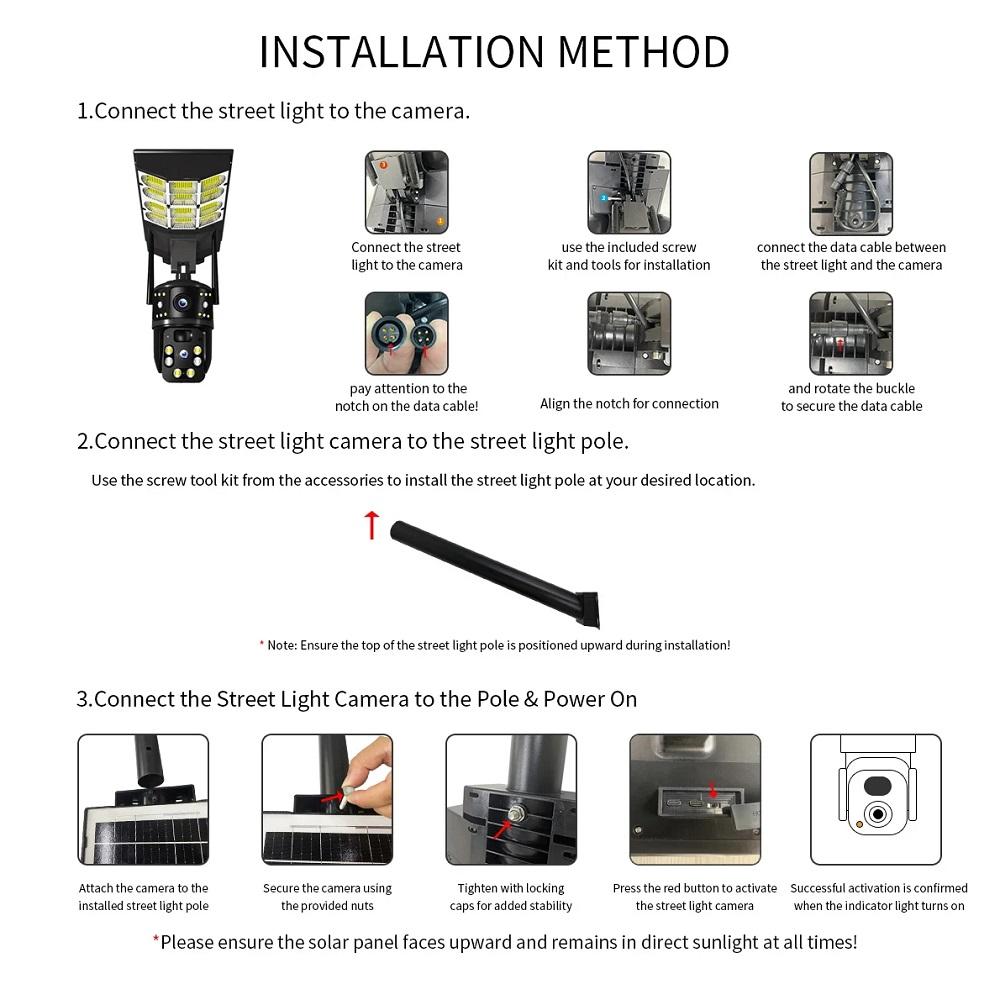 INSTALLATION METHOD

1.Connect the street light to the camera.

Connect the street light to the camera

use the included screw kit and tools for installation

connect the data cable between the street light and the camera

pay attention to the notch on the data cable!

Align the notch for connection

and rotate the buckle to secure the data cable

2.Connect the street light camera to the street light pole.

Use the screw tool kit from the accessories to install the street light pole at your desired location.

* Note: Ensure the top of the street light pole is positioned upward during installation!

3.Connect the Street Light Camera to the Pole & Power On

Attach the camera to the installed street light pole

Secure the camera using the provided nuts

Tighten with locking caps for added stability

Press the red button to activate the street light camera

Successful activation is confirmed when the indicator light turns on

*Please ensure the solar panel faces upward and remains in direct sunlight at all times!