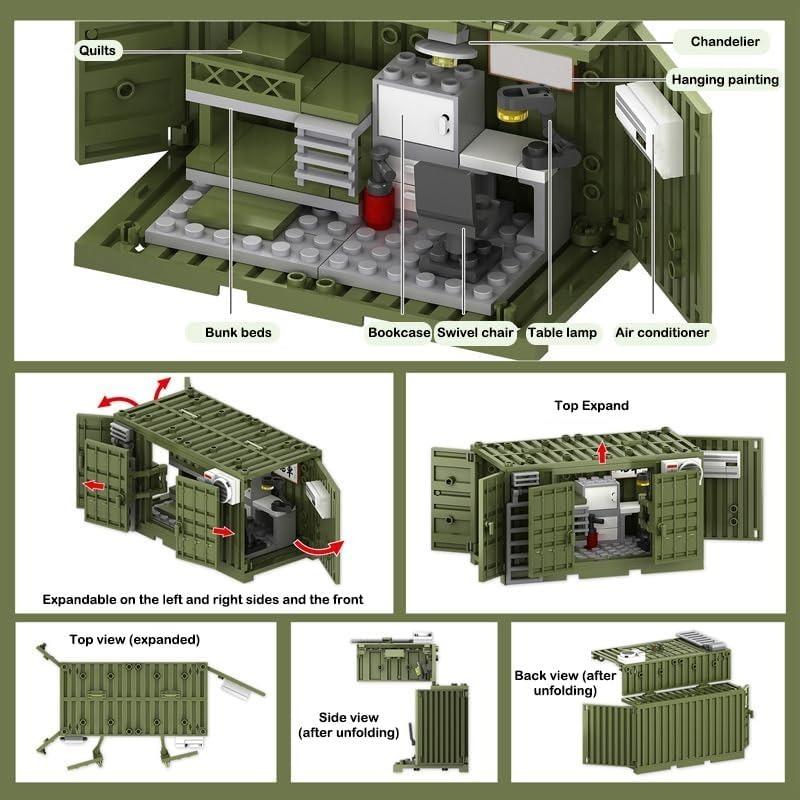 Quilts

Chandelier

Hanging painting

Bunk beds

Bookcase

Swivel chair

Table lamp

Air conditioner

Expandable on the left and right sides and the front

Top Expand

Top view (expanded)

Side view (after unfolding)

Back view (after unfolding)