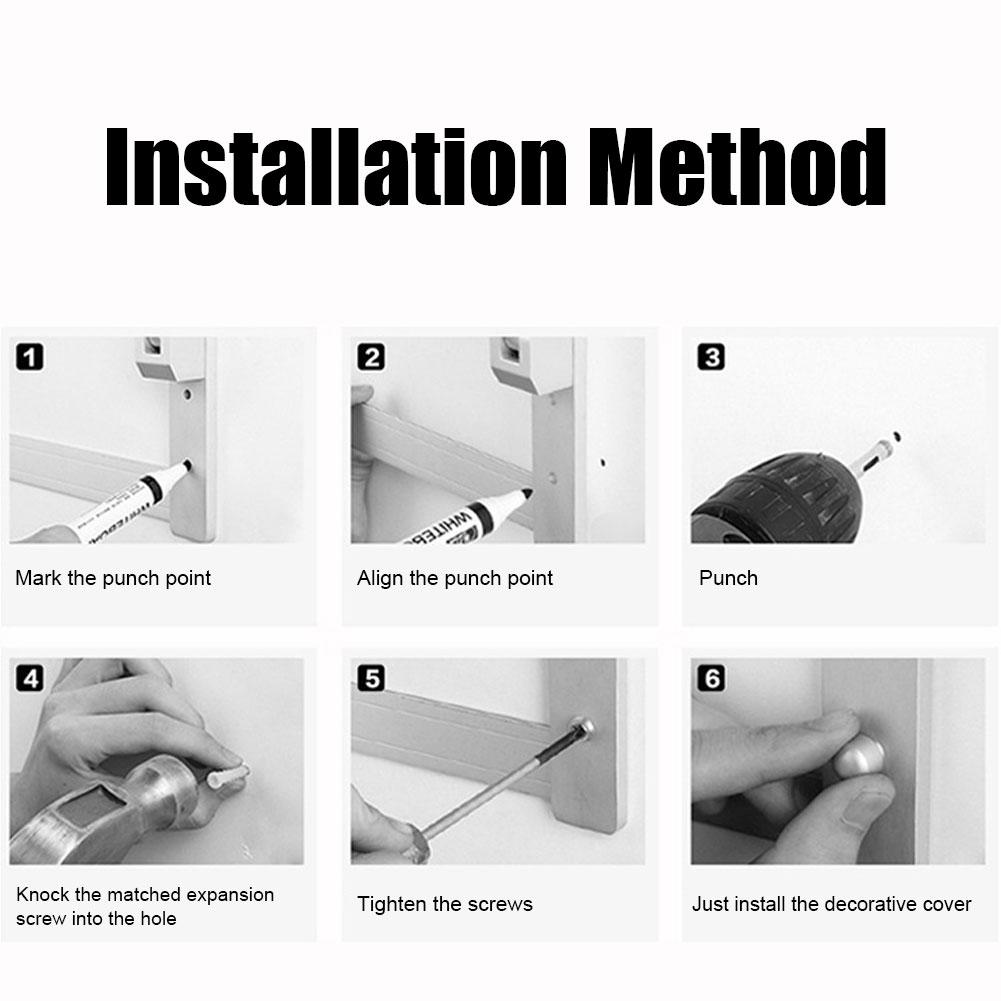 Installation Method

1

Mark the punch point

2

Align the punch point

3

Punch

4

Knock the matched expansion screw into the hole

5

Tighten the screws

6

Just install the decorative cover