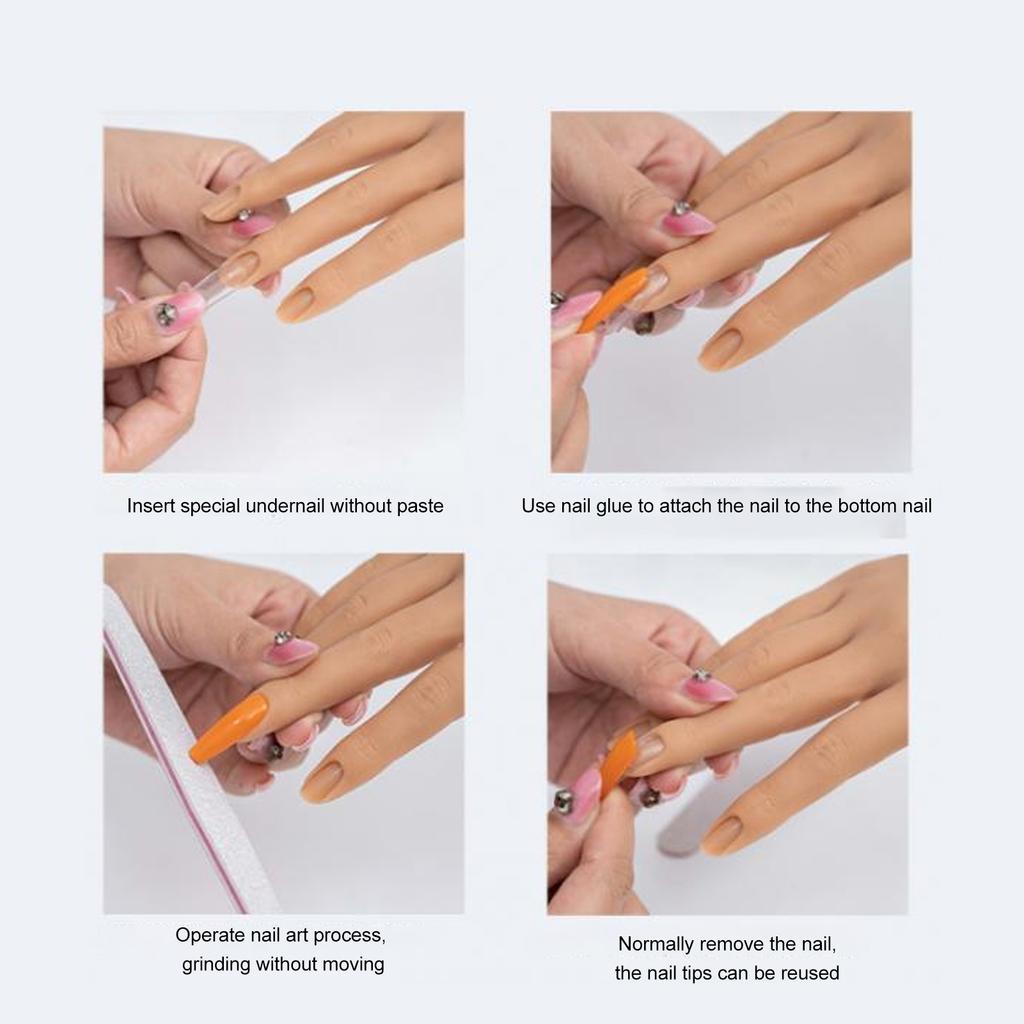 Insert special undernail without paste

Use nail glue to attach the nail to the bottom nail

Operate nail art process, grinding without moving

Normally remove the nail, the nail tips can be reused