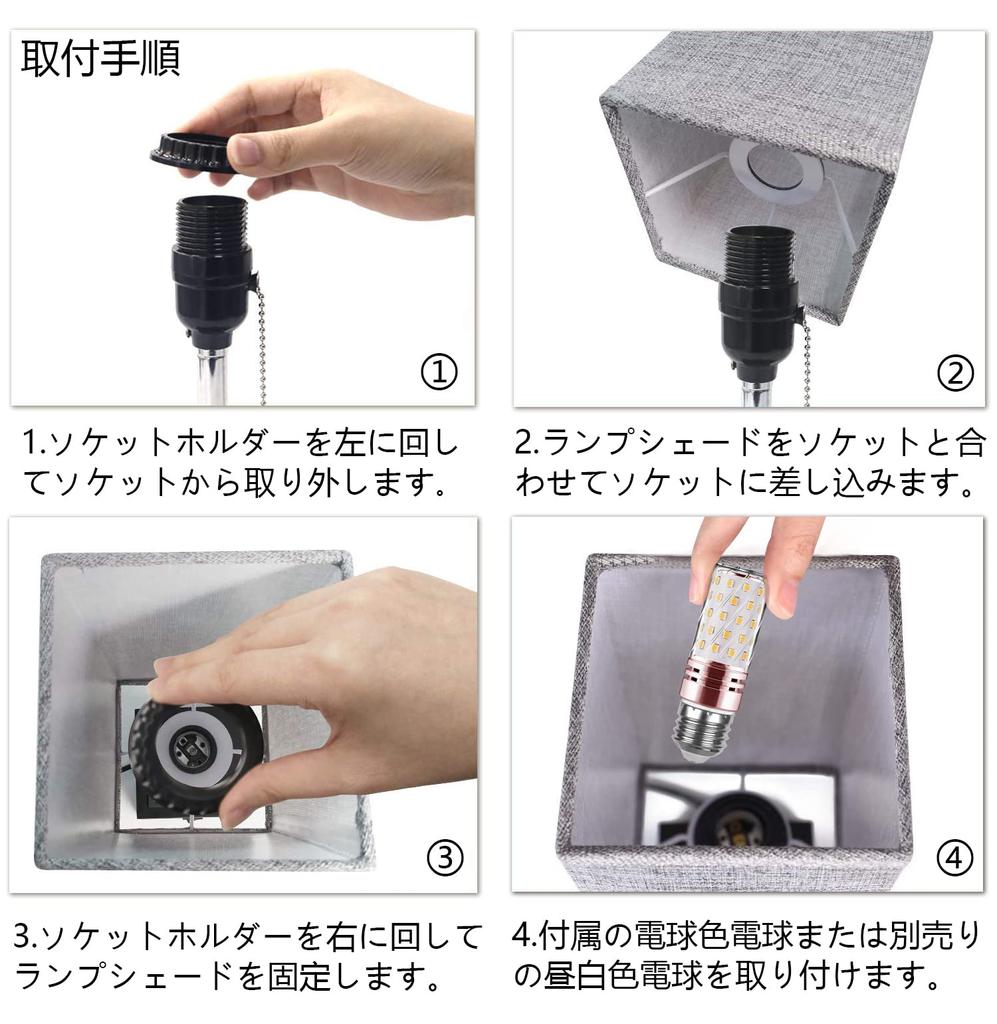 取付手順

①

1.ソケットホルダーを左に回してソケットから取り外します。

②

2.ランプシェードをソケットと合わせてソケットに差し込みます。

③

3.ソケットホルダーを右に回してランプシェードを固定します。

④

4.付属の電球色電球または別売りの昼白色電球を取り付けます。