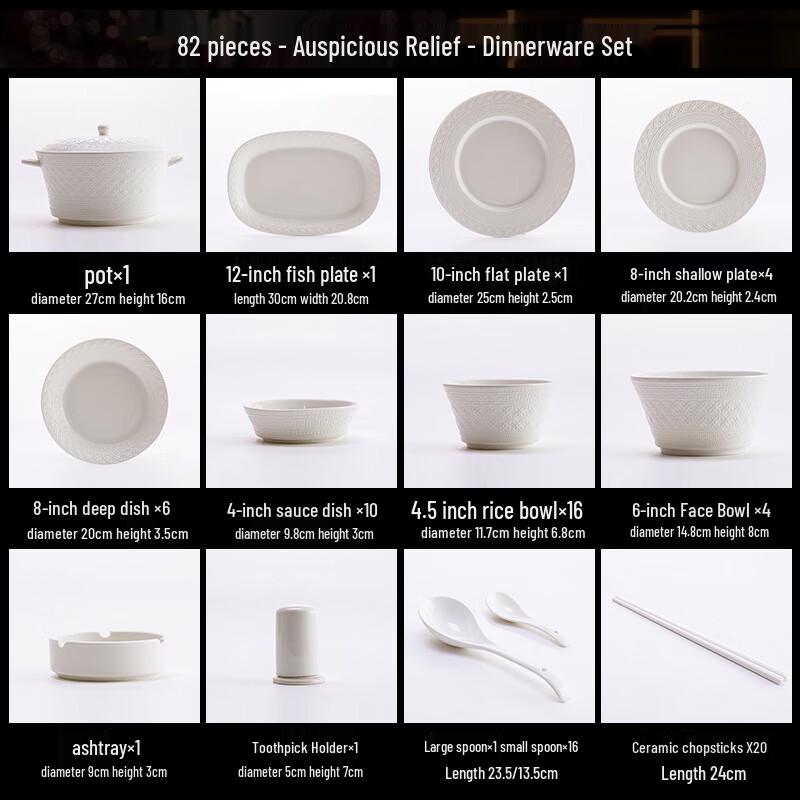 82 pieces - Auspicious Relief - Dinnerware Set

pot×1
diameter 27cm height 16cm

12-inch fish plate ×1
length 30cm width 20.8cm

10-inch flat plate ×1
diameter 25cm height 2.5cm

8-inch shallow plate×4
diameter 20.2cm height 2.4cm

8-inch deep dish ×6
diameter 20cm height 3.5cm

4-inch sauce dish ×10
diameter 9.8cm height 3cm

4.5 inch rice bowl×16
diameter 11.7cm height 6.8cm

6-inch Face Bowl ×4
diameter 14.8cm height 8cm

ashtray×1
diameter 9cm height 3cm

Toothpick Holder×1
diameter 5cm height 7cm

Large spoon×1 small spoon×16
Length 23.5/13.5cm

Ceramic chopsticks X20
Length 24cm