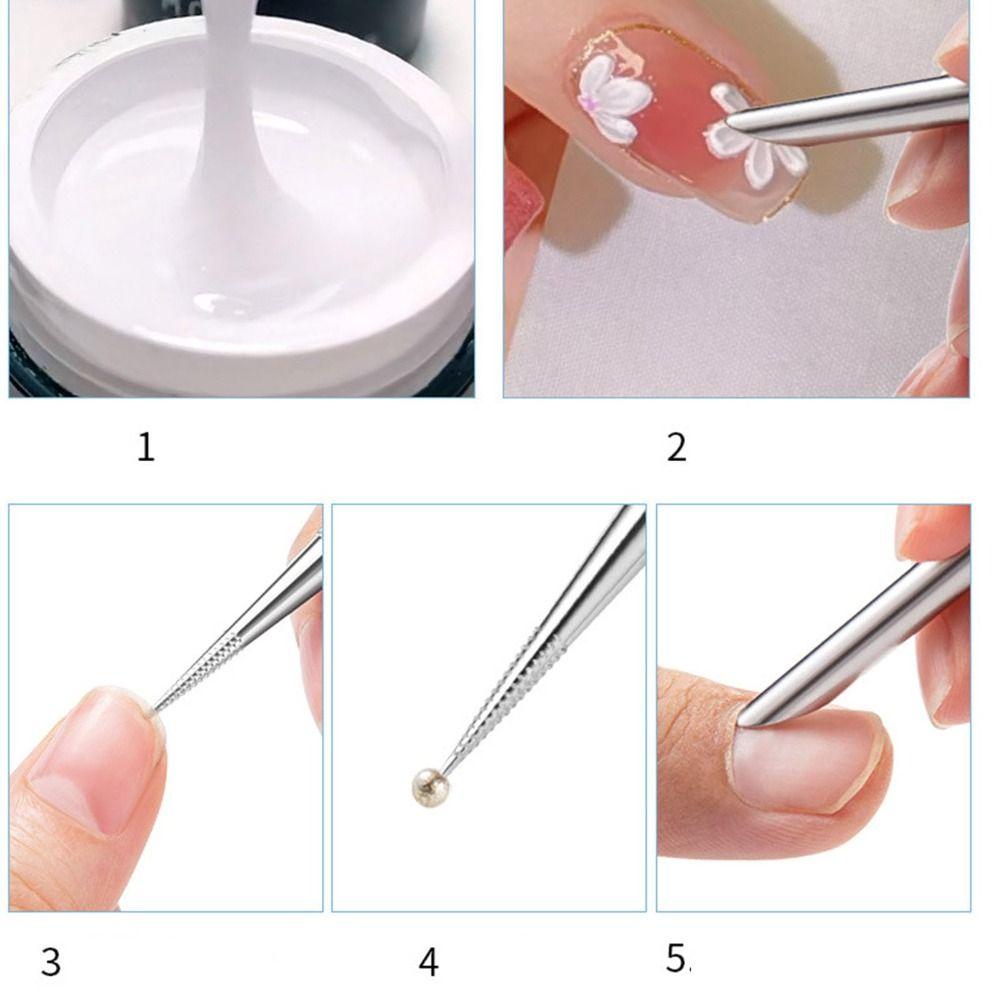 1

2

3

4

5.