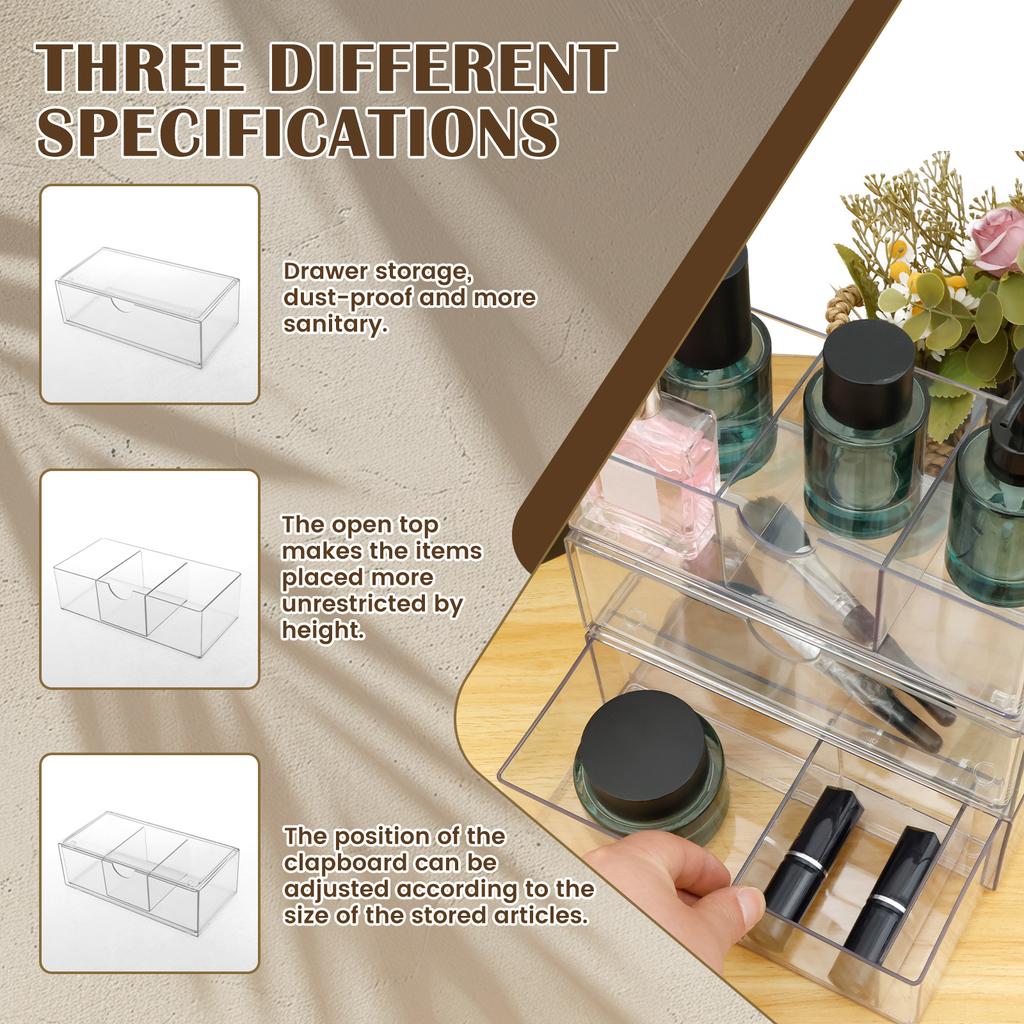 THREE DIFFERENT SPECIFICATIONS

Drawer storage, dust-proof and more sanitary.

The open top makes the items placed more unrestricted by height.

The position of the clapboard can be adjusted according to the size of the stored articles.