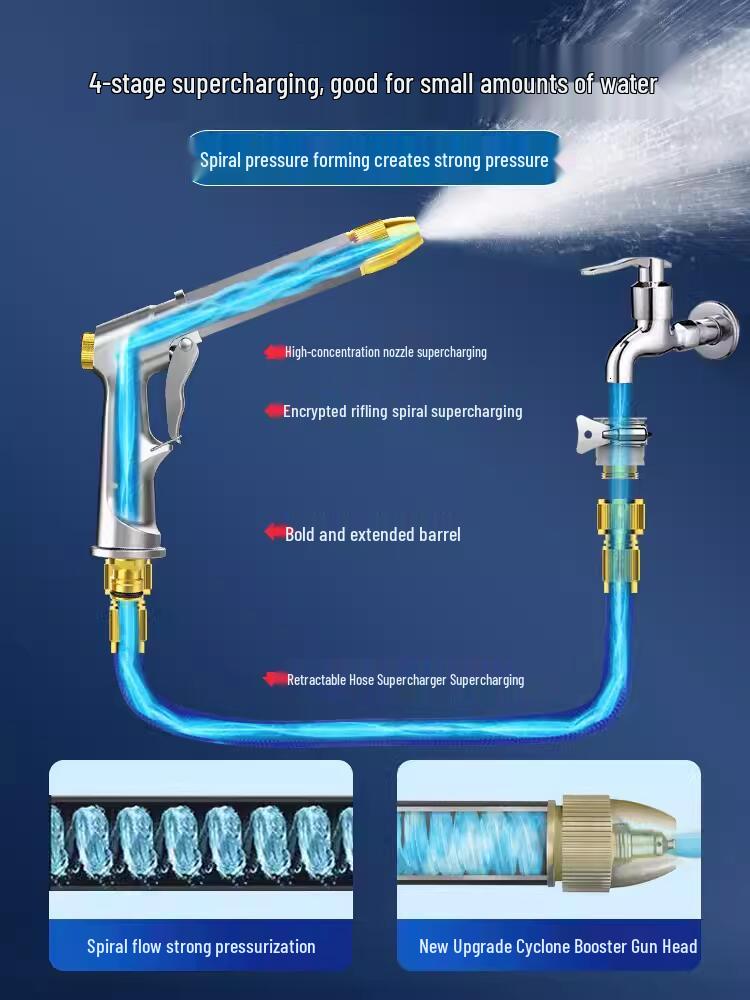 4-stage supercharging, good for small amounts of water

Spiral pressure forming creates strong pressure

High-concentration nozzle supercharging

Encrypted rifling spiral supercharging

Bold and extended barrel

Retractable Hose Supercharger Supercharging

Spiral flow strong pressurization

New Upgrade Cyclone Booster Gun Head