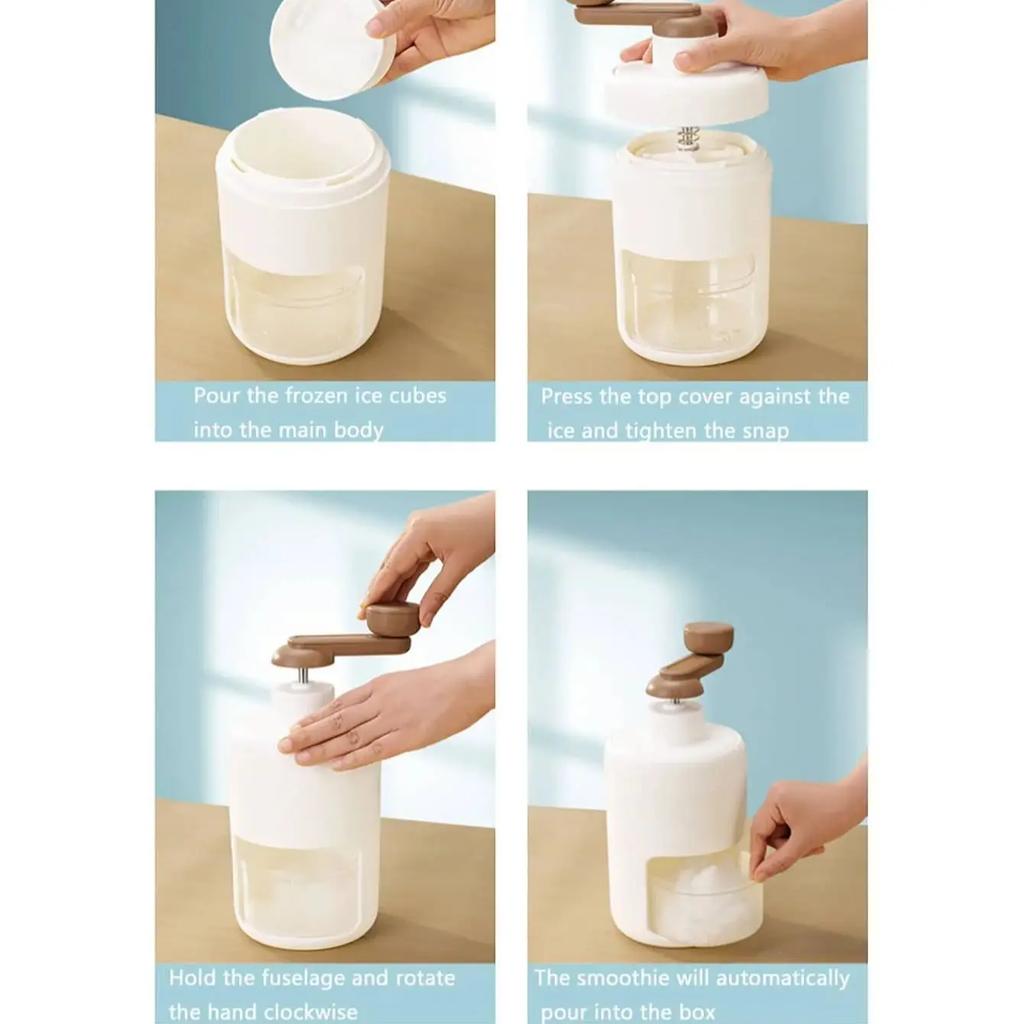 Pour the frozen ice cubes into the main body

Press the top cover against the ice and tighten the snap

Hold the fuselage and rotate the hand clockwise

The smoothie will automatically pour into the box