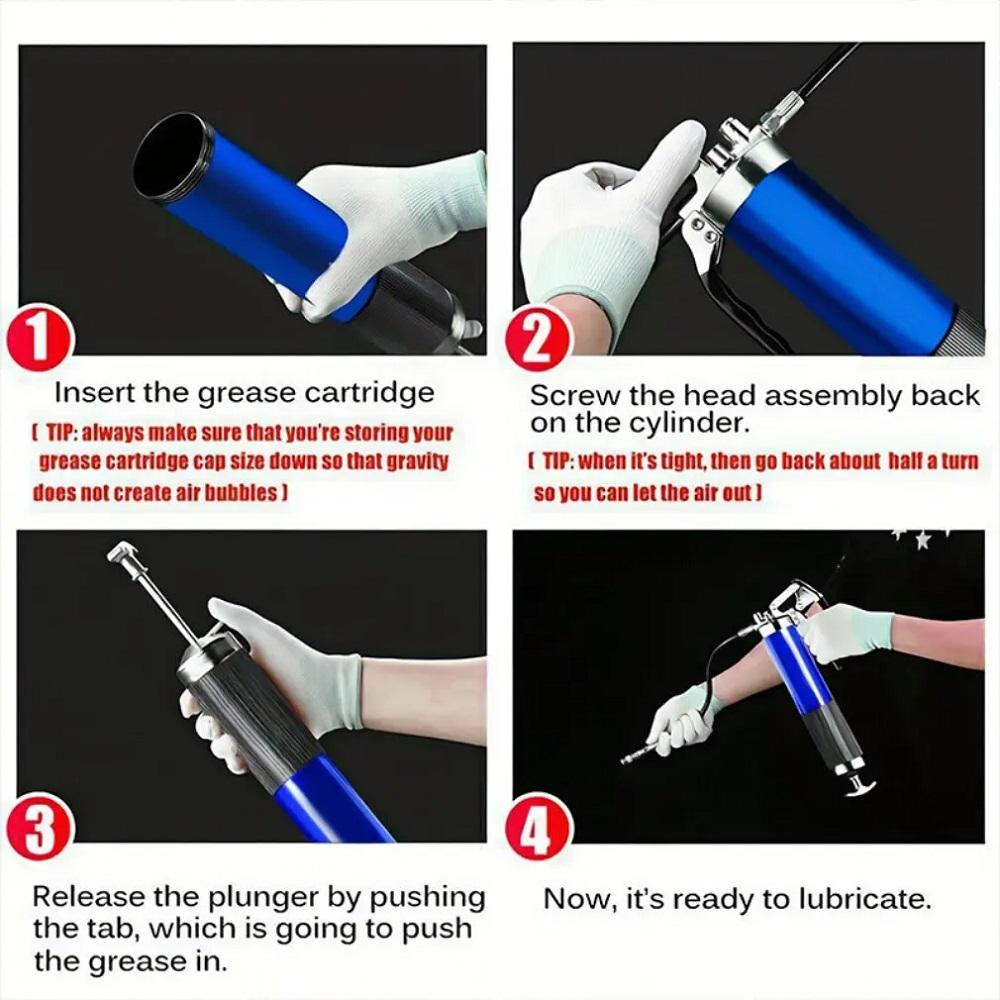 1

Insert the grease cartridge

( TIP: always make sure that you're storing your grease cartridge cap size down so that gravity does not create air bubbles )

2

Screw the head assembly back on the cylinder.

( TIP: when it's tight, then go back about half a turn so you can let the air out )

3

Release the plunger by pushing the tab, which is going to push the grease in.

4

Now, it's ready to lubricate.