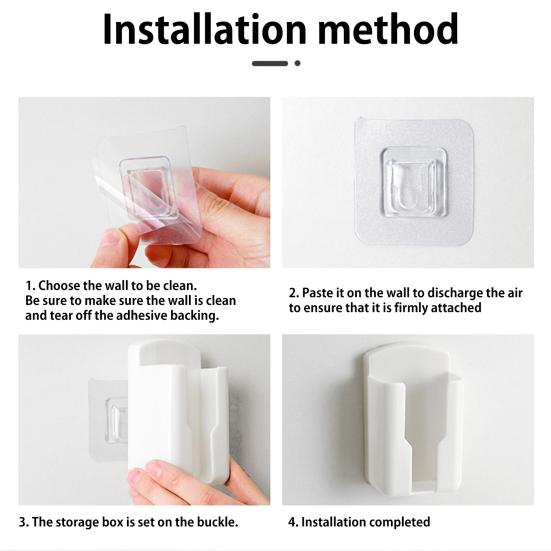 Installation method

1. Choose the wall to be clean. Be sure to make sure the wall is clean and tear off the adhesive backing.

2. Paste it on the wall to discharge the air to ensure that it is firmly attached

3. The storage box is set on the buckle.

4. Installation completed