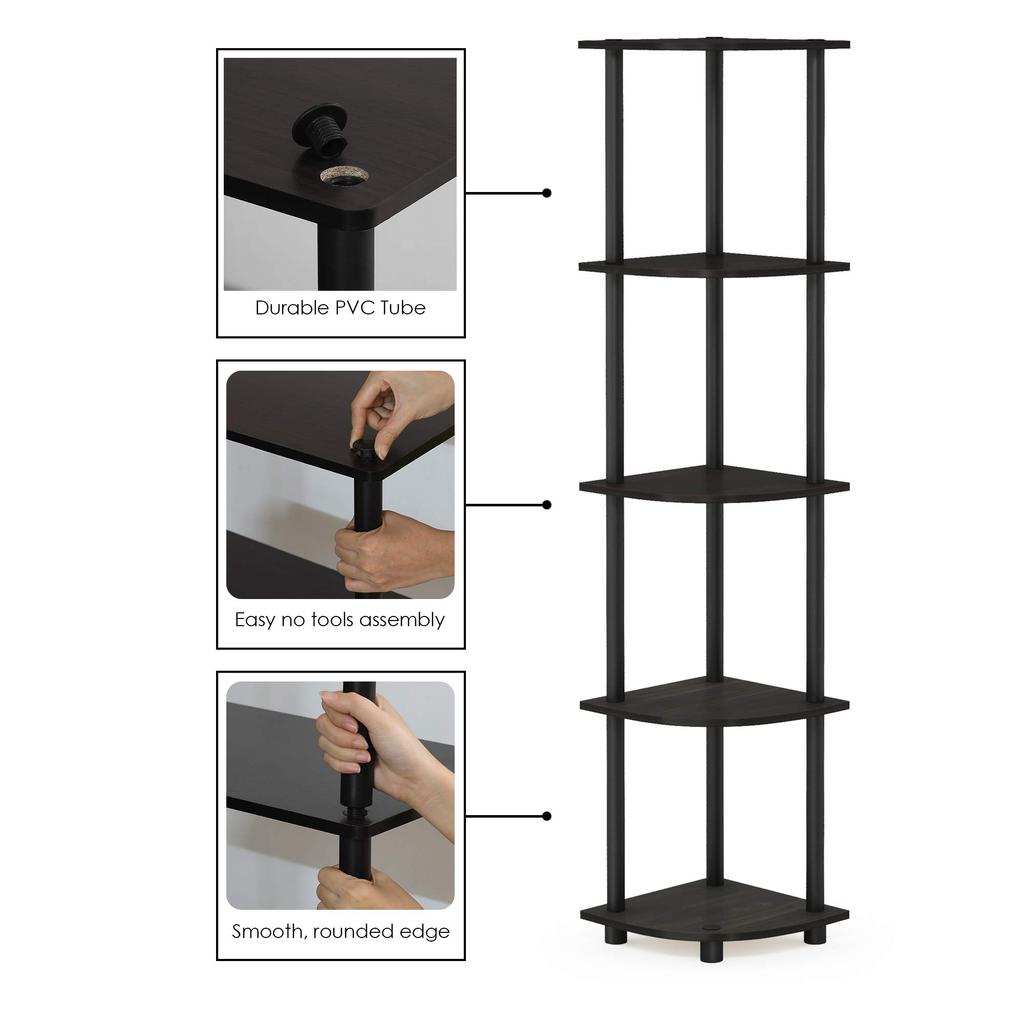 Durable PVC Tube

Easy no tools assembly

Smooth, rounded edge