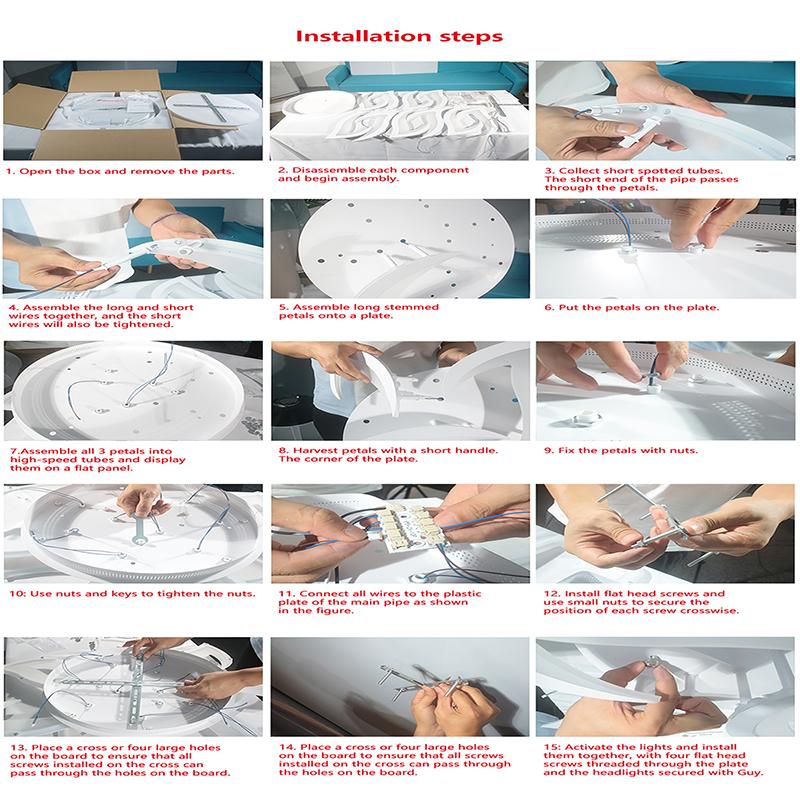 Installation steps

1. Open the box and remove the parts.

2. Disassemble each component and begin assembly.

3. Collect short spotted tubes. The short end of the pipe passes through the petals.

4. Assemble the long and short wires together, and the short wires will also be tightened.

5. Assemble long stemmed petals onto a plate.

6. Put the petals on the plate.

7.Assemble all 3 petals into high-speed tubes and display them on a flat panel.

8. Harvest petals with a short handle. The corner of the plate.

9. Fix the petals with nuts.

10: Use nuts and keys to tighten the nuts.

11. Connect all wires to the plastic plate of the main pipe as shown in the figure.

12. Install flat head screws and use small nuts to secure the position of each screw crosswise.

13. Place a cross or four large holes on the board to ensure that all screws installed on the cross can pass through the holes on the board.

14. Place a cross or four large holes on the board to ensure that all screws installed on the cross can pass through the holes on the board.

15: Activate the lights and install them together, with four flat head screws threaded through the plate and the headlights secured with Guy.