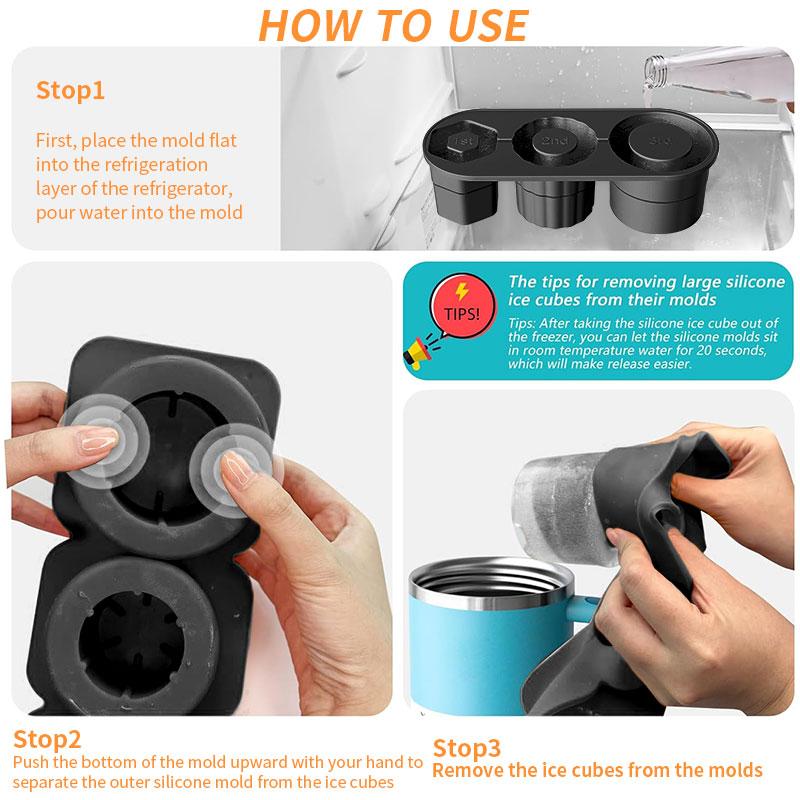 HOW TO USE

Stop1

First, place the mold flat into the refrigeration layer of the refrigerator, pour water into the mold

1st 2nd 3rd

TIPS!

The tips for removing large silicone ice cubes from their molds

Tips: After taking the silicone ice cube out of the freezer, you can let the silicone molds sit in room temperature water for 20 seconds, which will make release easier.

Stop2
Push the bottom of the mold upward with your hand to separate the outer silicone mold from the ice cubes

Stop3
Remove the ice cubes from the molds