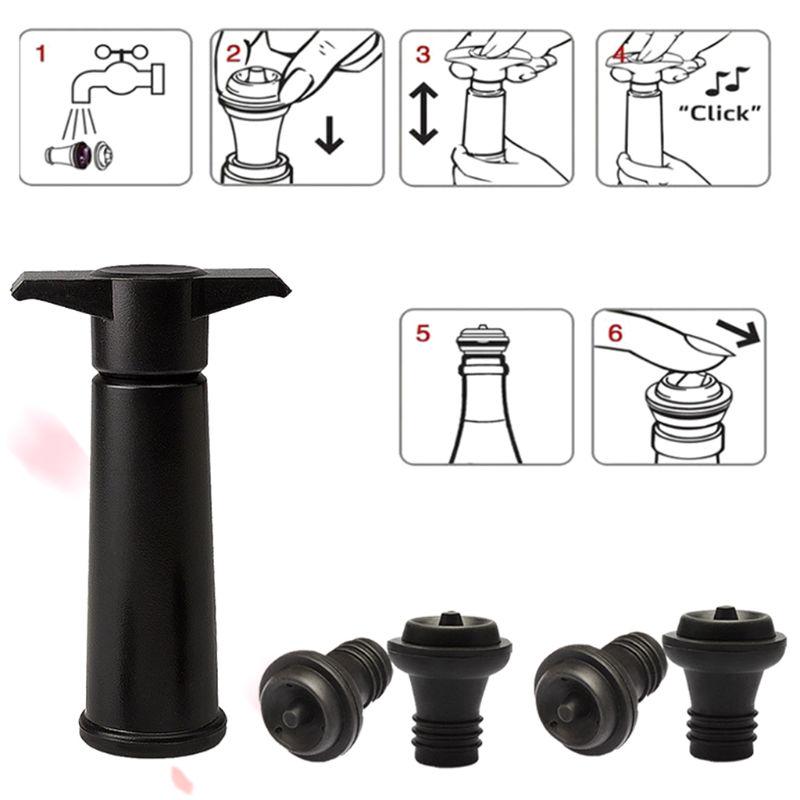 1

2

3

4

"Click"

5

6