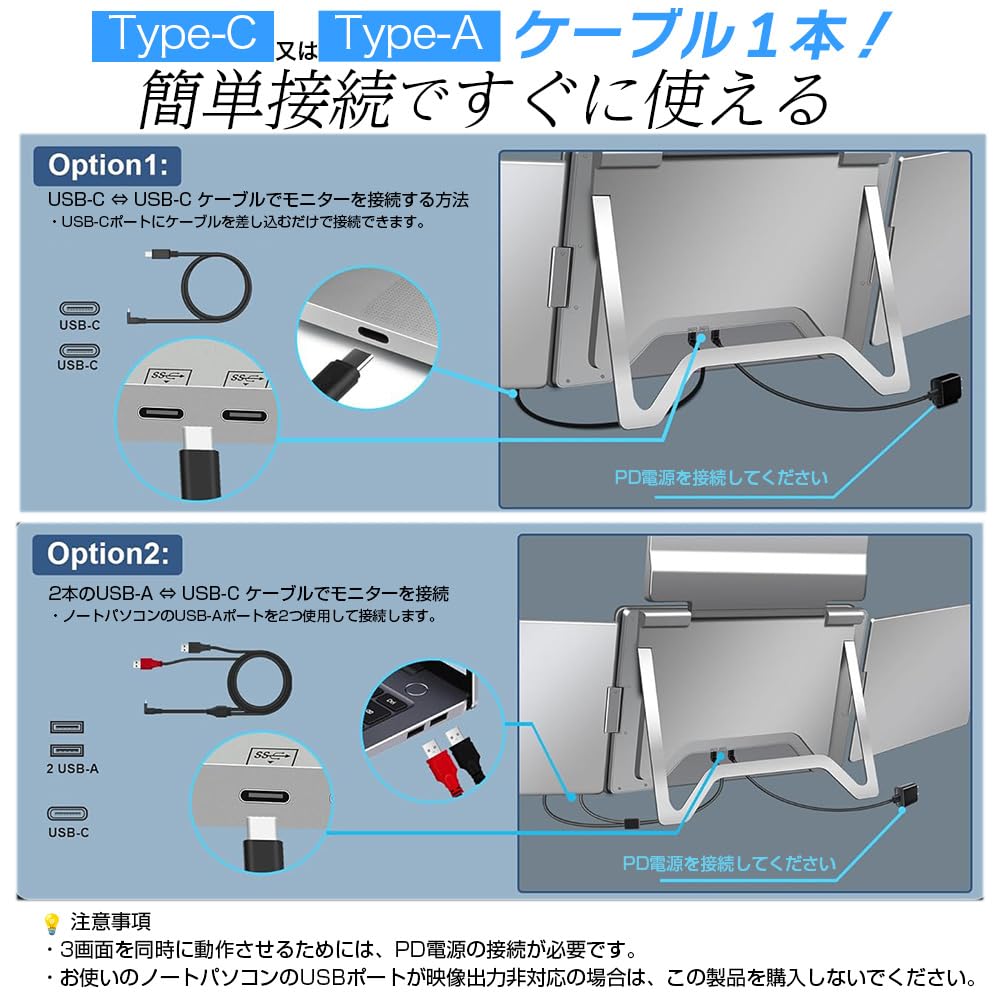 Type-C 又は Type-A ケーブル1本！
簡単接続ですぐに使える

Option1:
USB-C ⇔ USB-C ケーブルでモニターを接続する方法
・USB-Cポートにケーブルを差し込むだけで接続できます。

USB-C
USB-C

PD電源を接続してください

Option2:
2本のUSB-A ⇔ USB-C ケーブルでモニターを接続
・ノートパソコンのUSB-Aポートを2つ使用して接続します。

2 USB-A
USB-C

PD電源を接続してください

注意事項
・3画面を同時に動作させるためには、PD電源の接続が必要です。
・お使いのノートパソコンのUSBポートが映像出力非対応の場合は、この製品を購入しないでください。