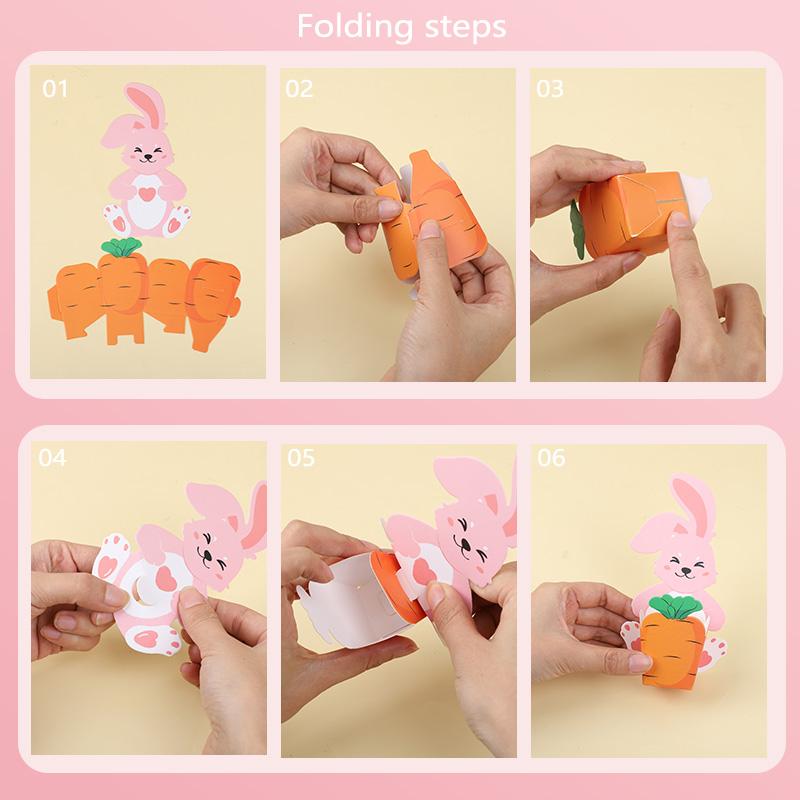 Folding steps

01

02

03

04

05

06