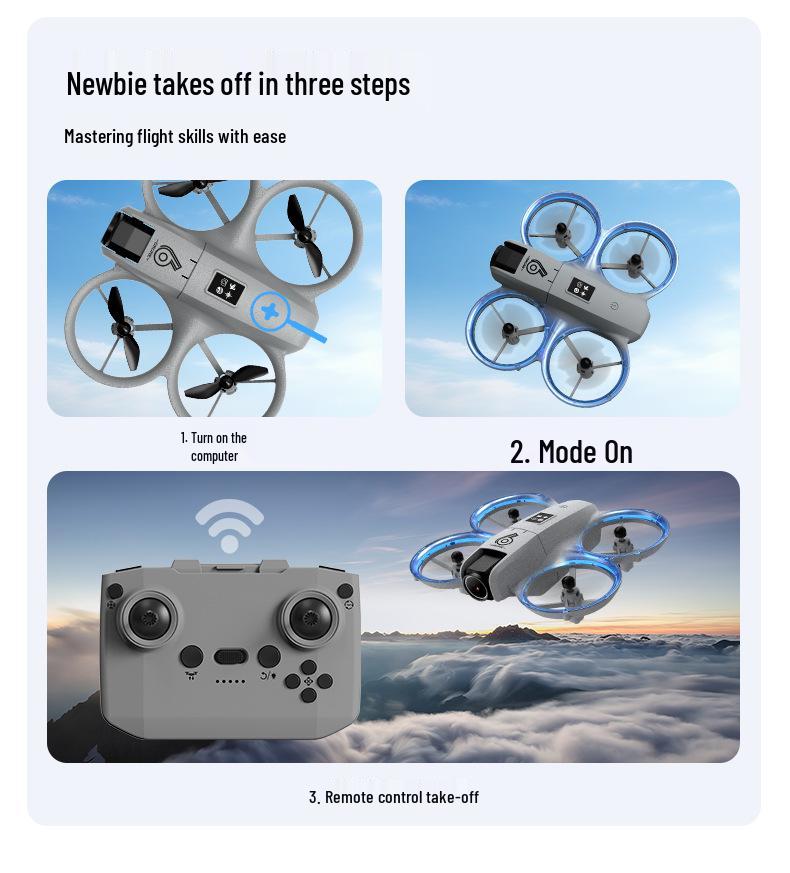 Newbie takes off in three steps

Mastering flight skills with ease

1. Turn on the computer

2. Mode On

3. Remote control take-off