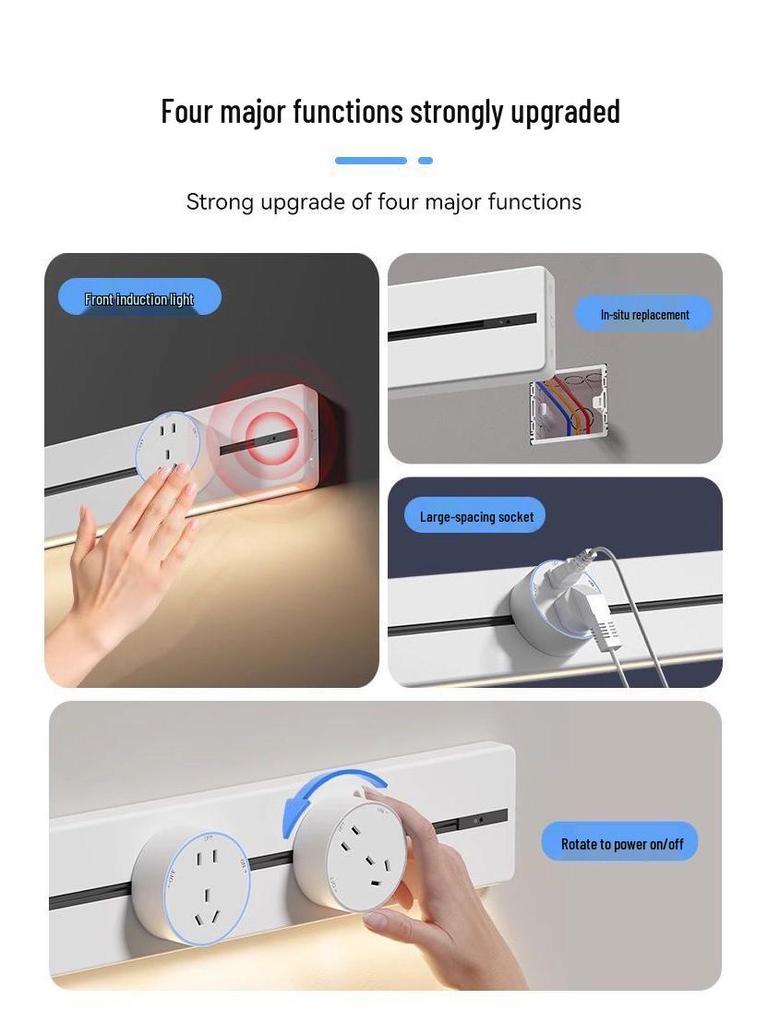 Four major functions strongly upgraded

Strong upgrade of four major functions

Front induction light

In-situ replacement

Large-spacing socket

Rotate to power on/off