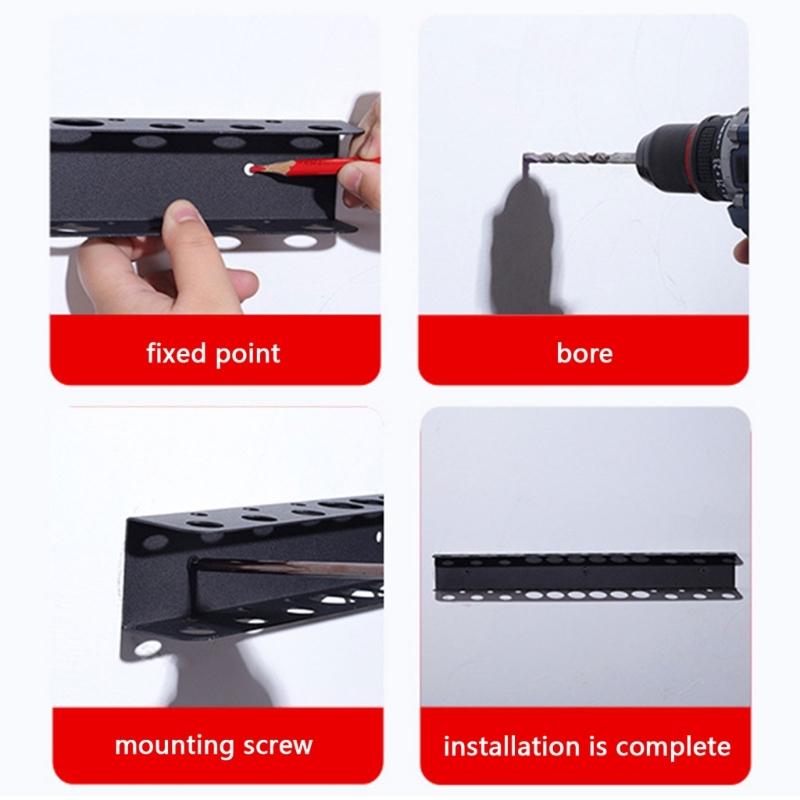 fixed point

bore

mounting screw

installation is complete