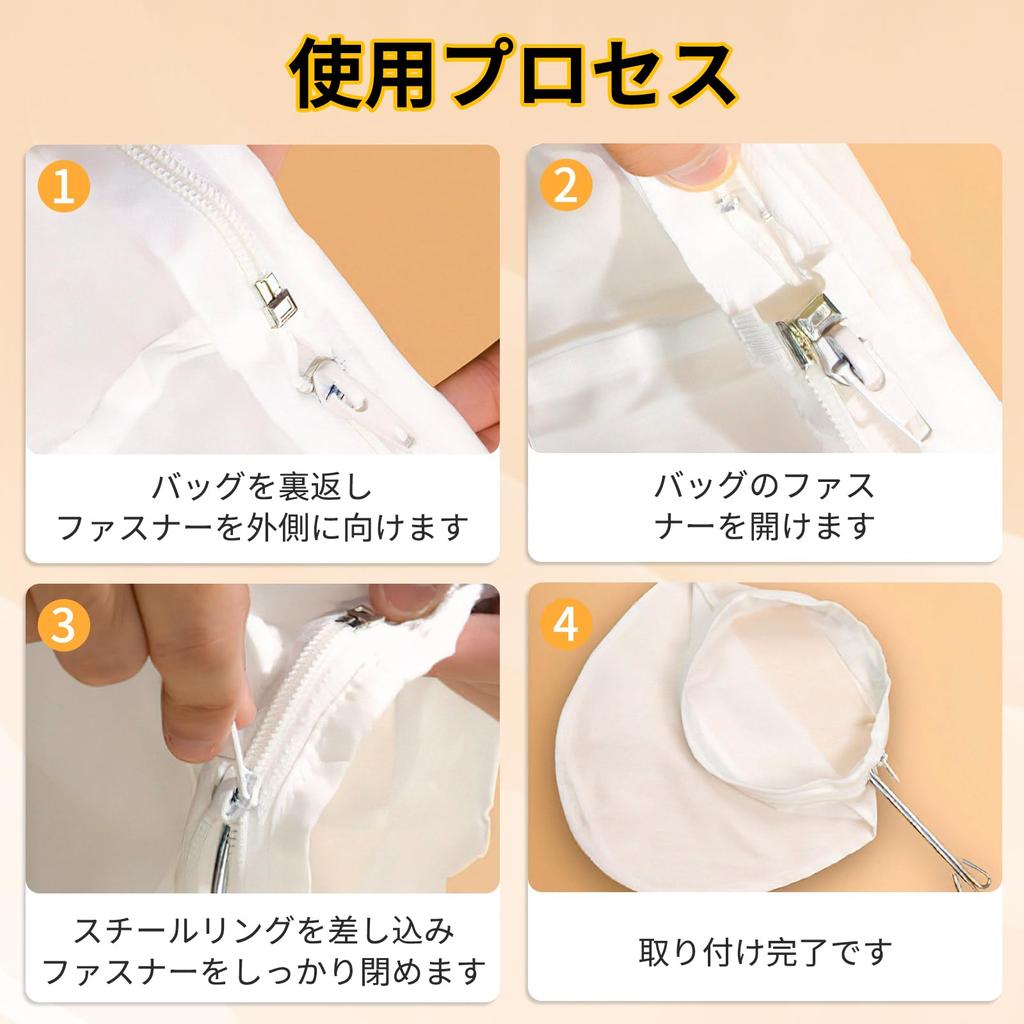 使用プロセス

1

バッグを裏返し
ファスナーを外側に向けます

2

バッグのファス
ナーを開けます

3

スチールリングを差し込み
ファスナーをしっかり閉めます

4

取り付け完了です