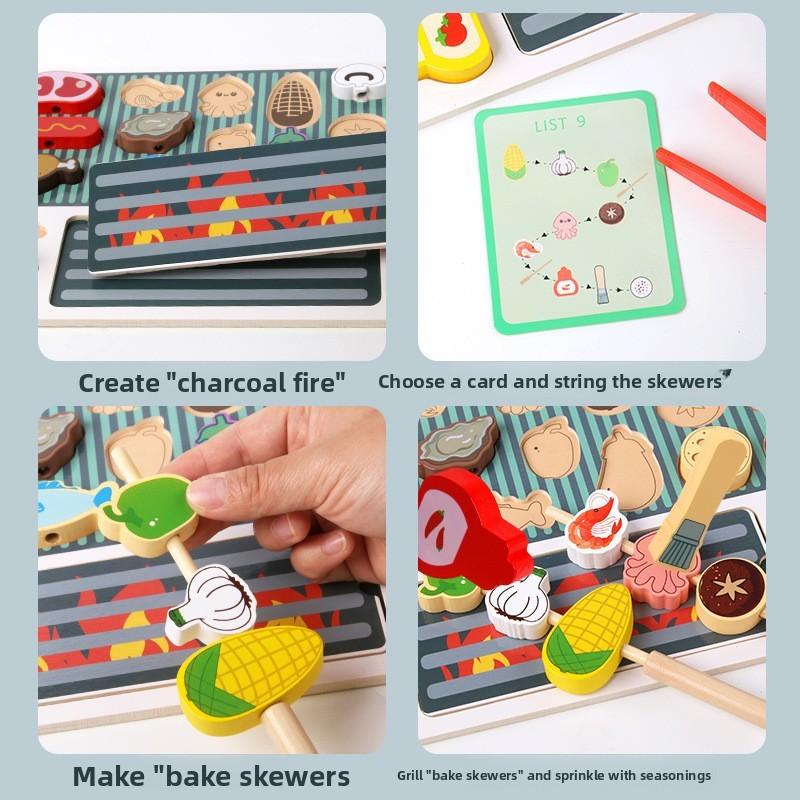 LIST 9

Create "charcoal fire"

Choose a card and string the skewers

Make "bake skewers

Grill "bake skewers" and sprinkle with seasonings