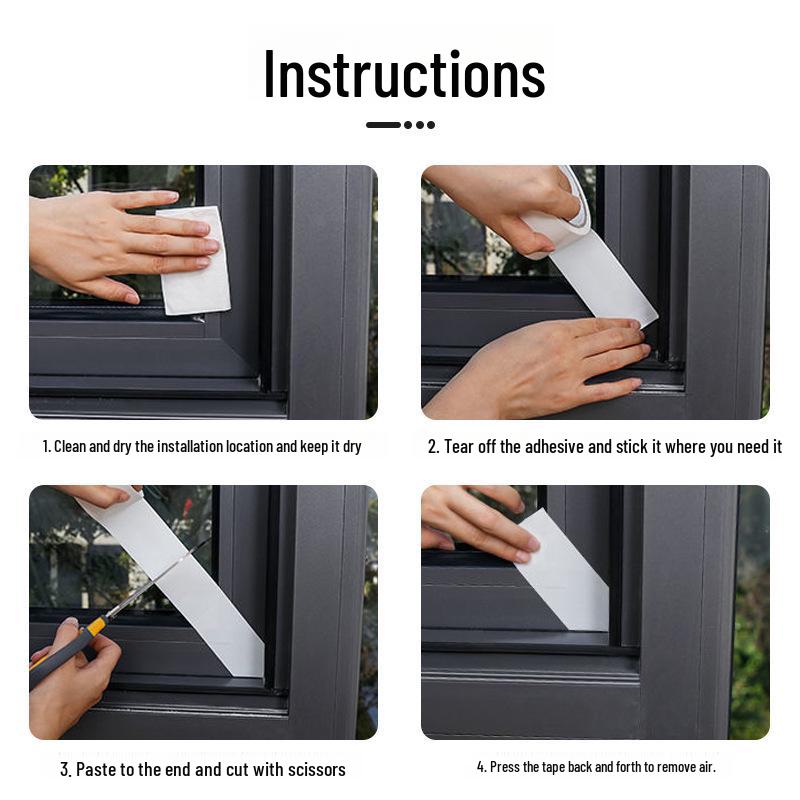 Instructions

1. Clean and dry the installation location and keep it dry

2. Tear off the adhesive and stick it where you need it

3. Paste to the end and cut with scissors

4. Press the tape back and forth to remove air.