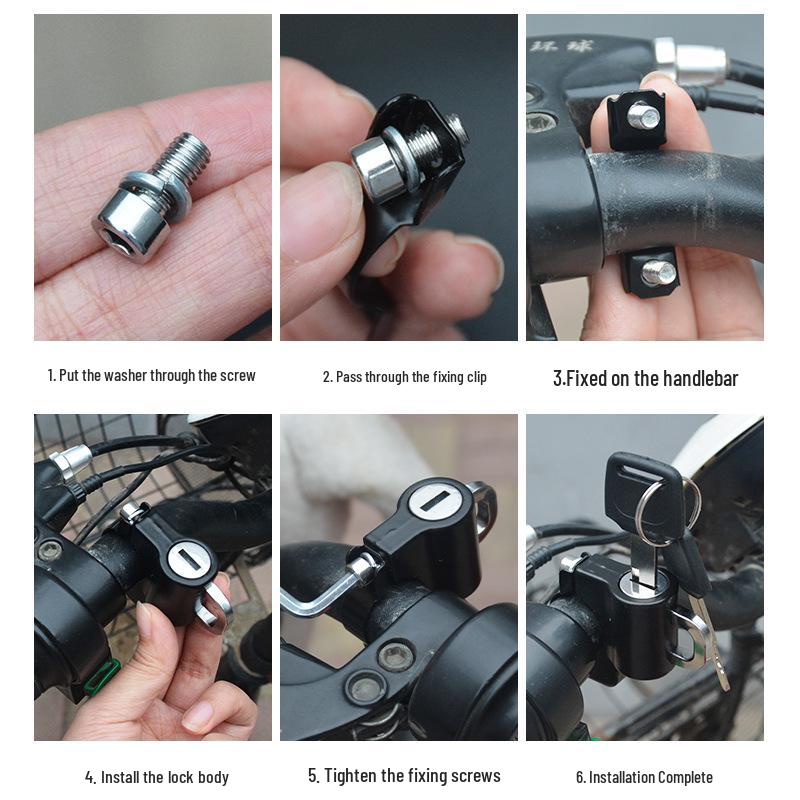 环球

1. Put the washer through the screw

2. Pass through the fixing clip

3.Fixed on the handlebar

4. Install the lock body

5. Tighten the fixing screws

6. Installation Complete