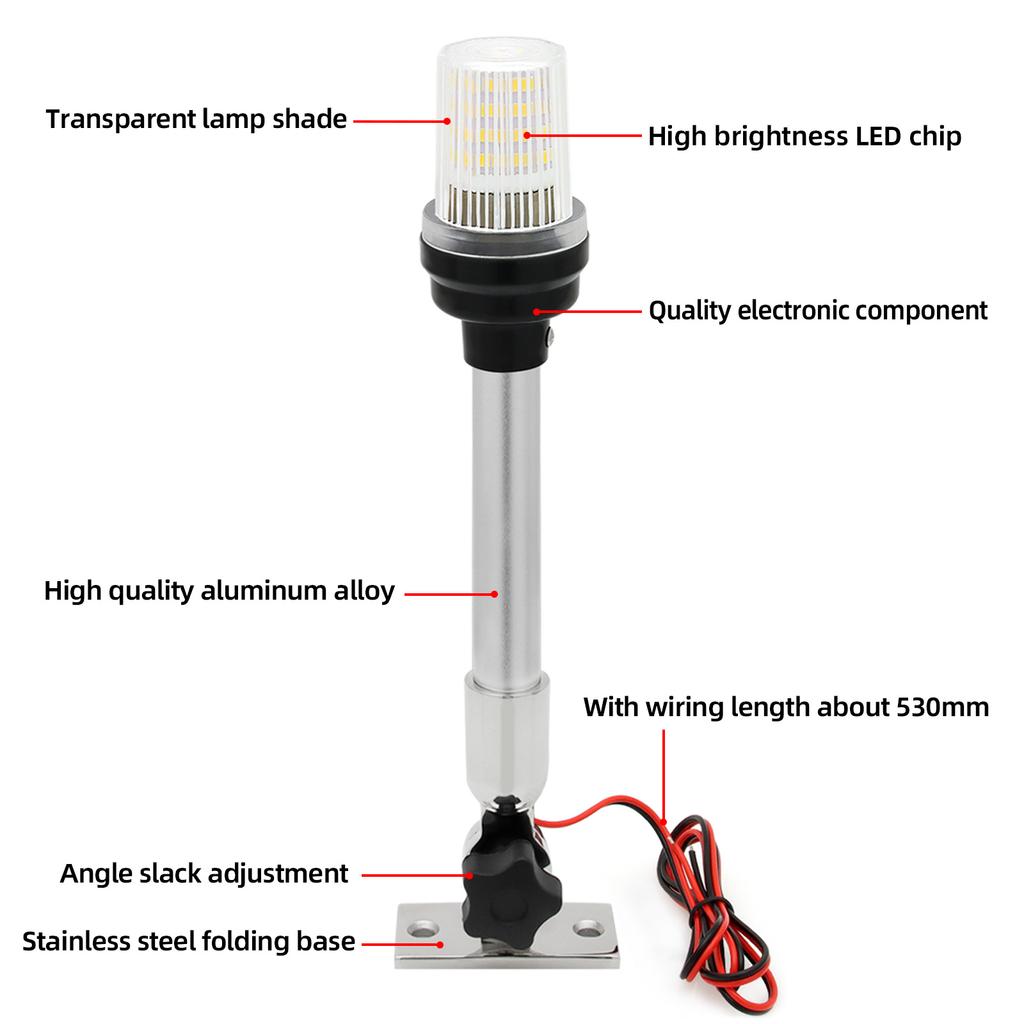 Transparent lamp shade

High brightness LED chip

Quality electronic component

High quality aluminum alloy

With wiring length about 530mm

Angle slack adjustment

Stainless steel folding base