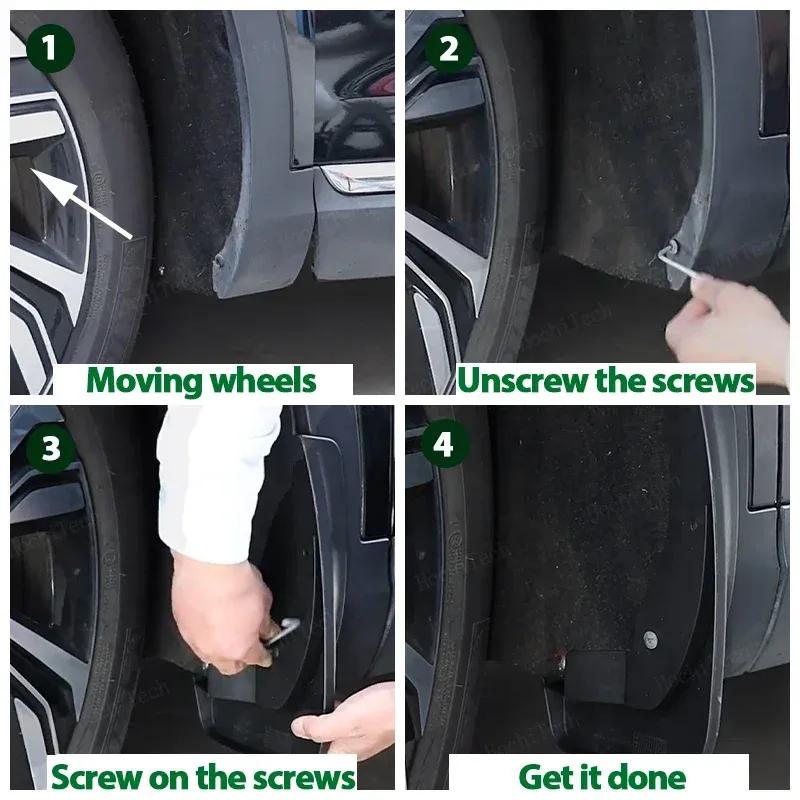 1
Moving wheels

2
Unscrew the screws

3
Screw on the screws

4
Get it done