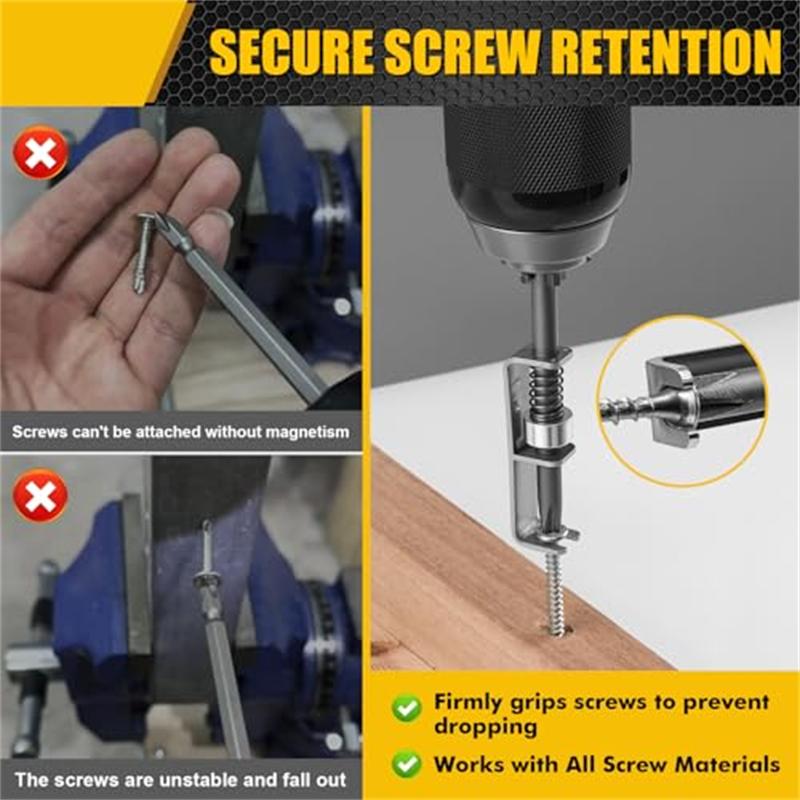 SECURE SCREW RETENTION

Screws can't be attached without magnetism

The screws are unstable and fall out

Firmly grips screws to prevent dropping

Works with All Screw Materials