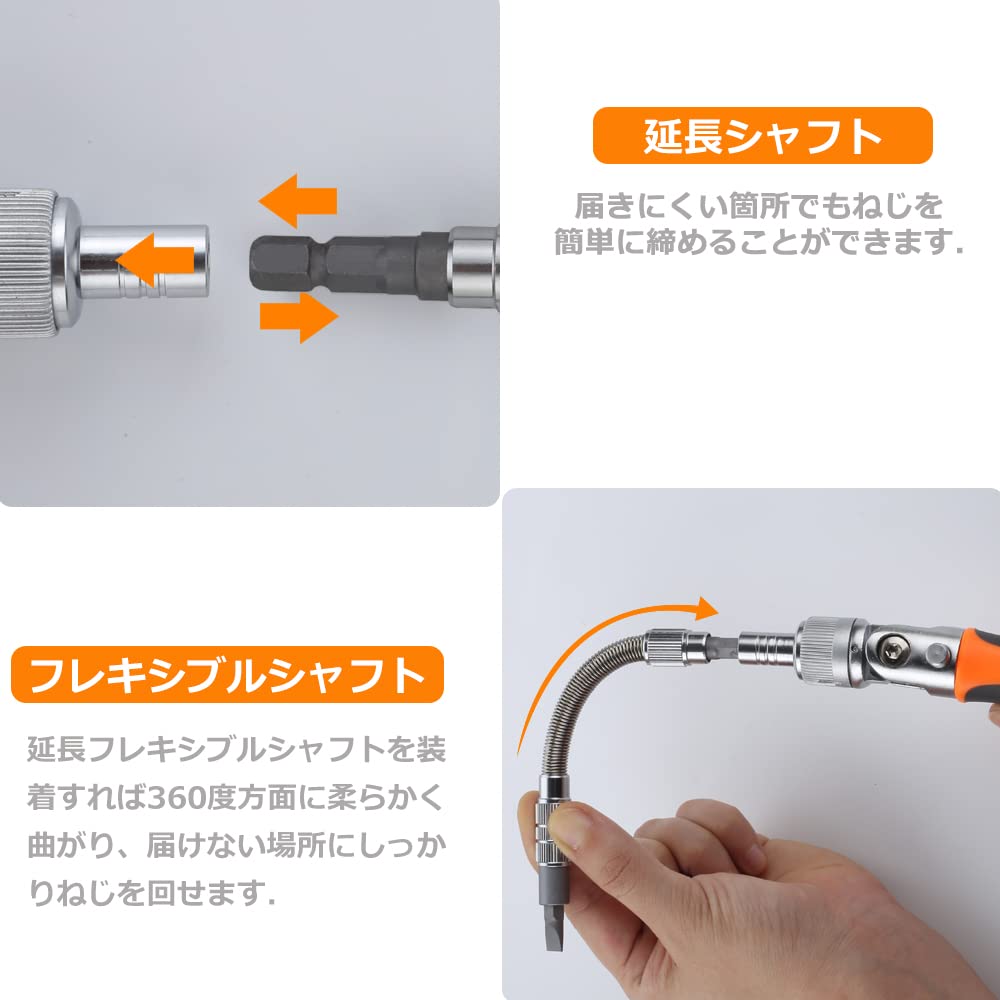 延長シャフト

届きにくい箇所でもねじを簡単に締めることができます.

フレキシブルシャフト

延長フレキシブルシャフトを装着すれば360度方面に柔らかく曲がり、届けない場所にしっかりねじを回せます.