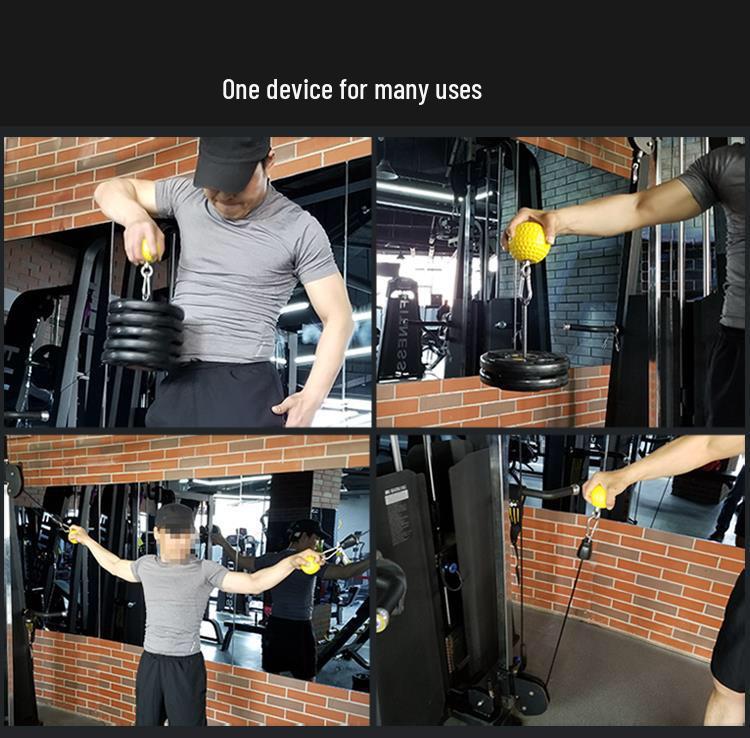 One device for many uses