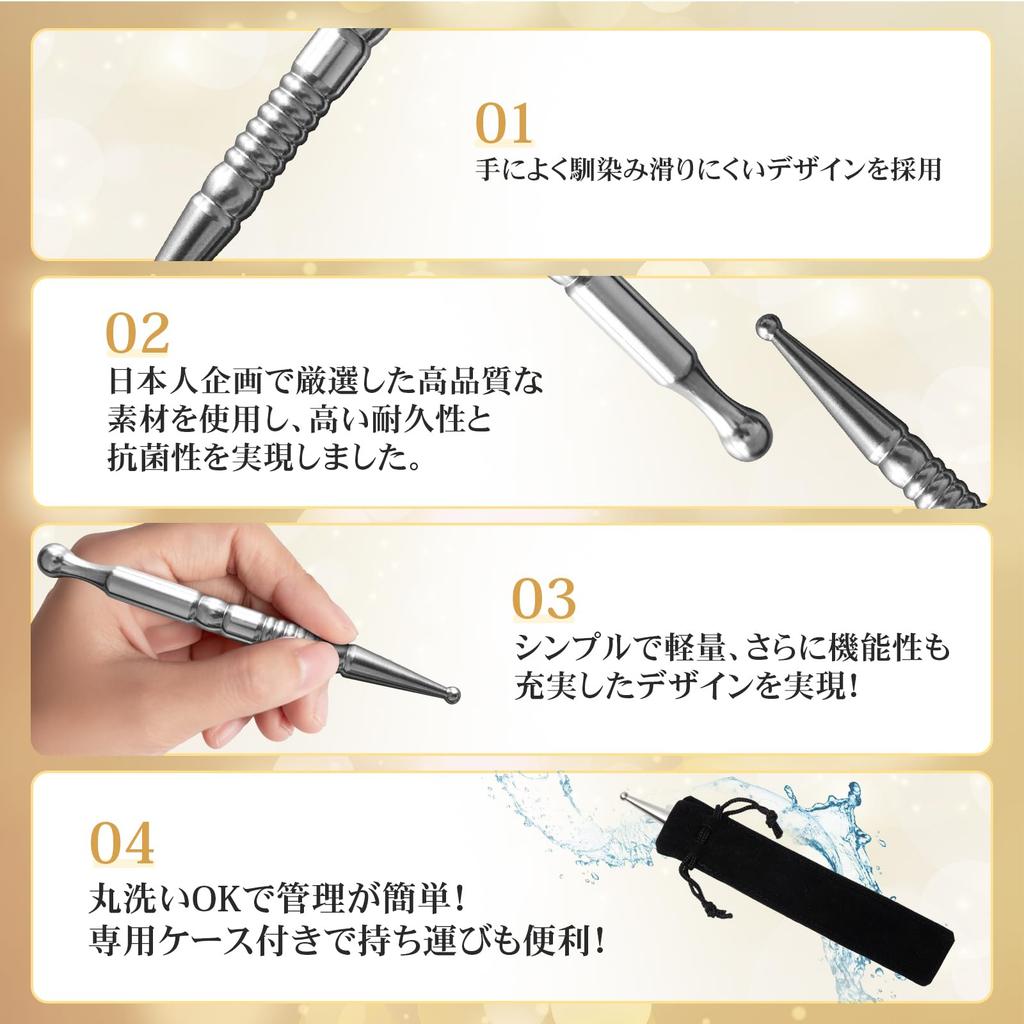 01
手によく馴染み滑りにくいデザインを採用

02
日本人企画で厳選した高品質な素材を使用し、高い耐久性と抗菌性を実現しました。

03
シンプルで軽量、さらに機能性も充実したデザインを実現!

04
丸洗いOKで管理が簡単!
専用ケース付きで持ち運びも便利!