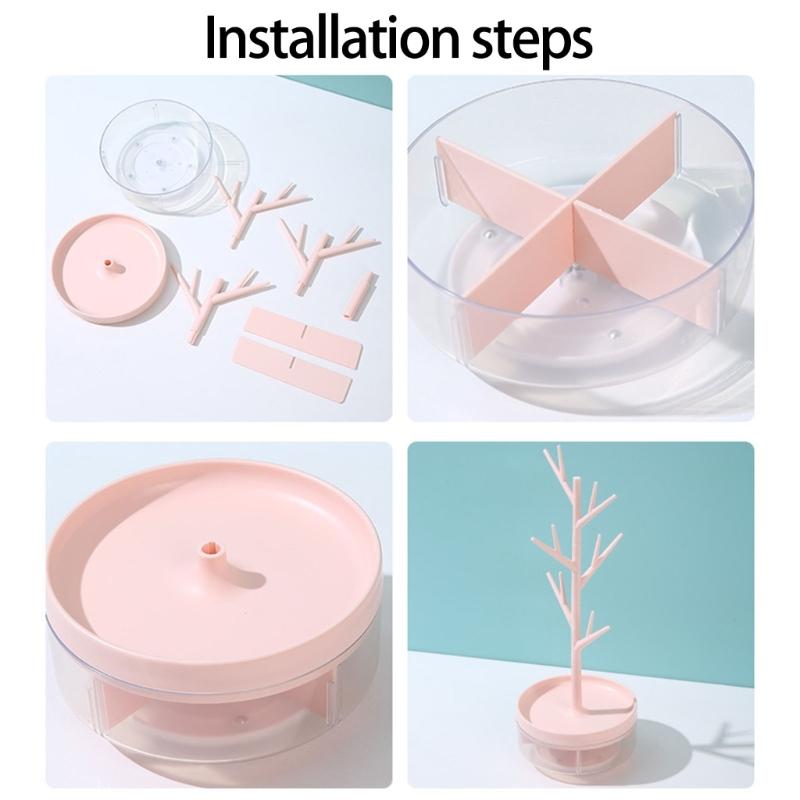 Installation steps