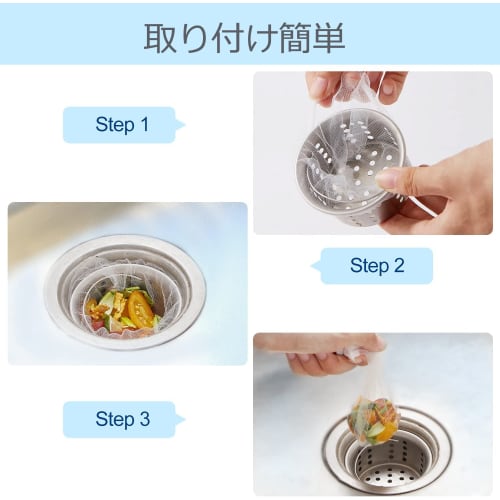 取り付け簡単

Step 1

Step 2

Step 3