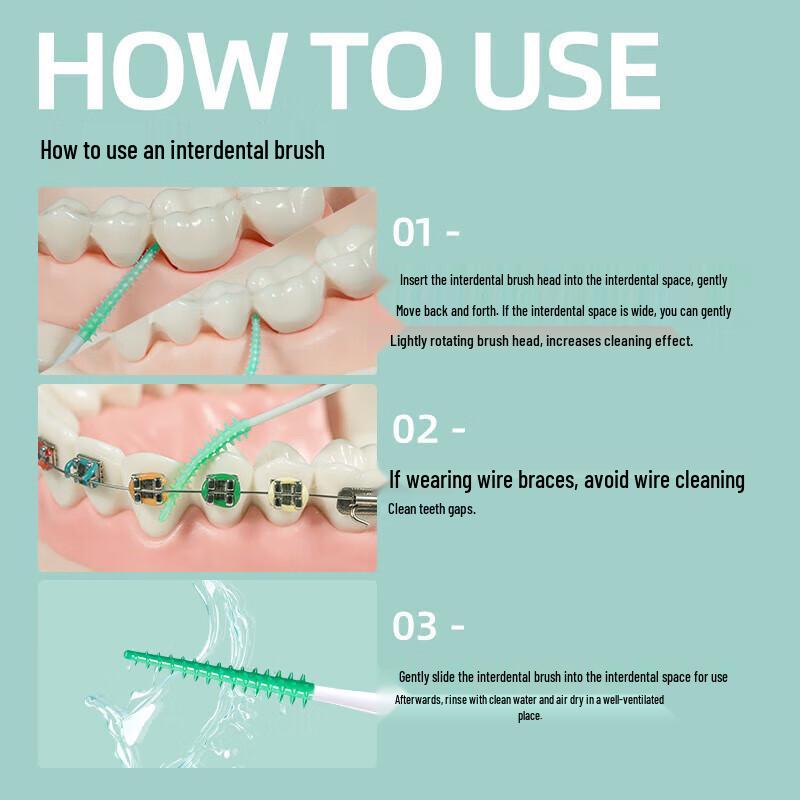 HOW TO USE

How to use an interdental brush

01 -

Insert the interdental brush head into the interdental space, gently

Move back and forth. If the interdental space is wide, you can gently

Lightly rotating brush head, increases cleaning effect.

02 -

If wearing wire braces, avoid wire cleaning

Clean teeth gaps.

03 -

Gently slide the interdental brush into the interdental space for use

Afterwards, rinse with clean water and air dry in a well-ventilated place.