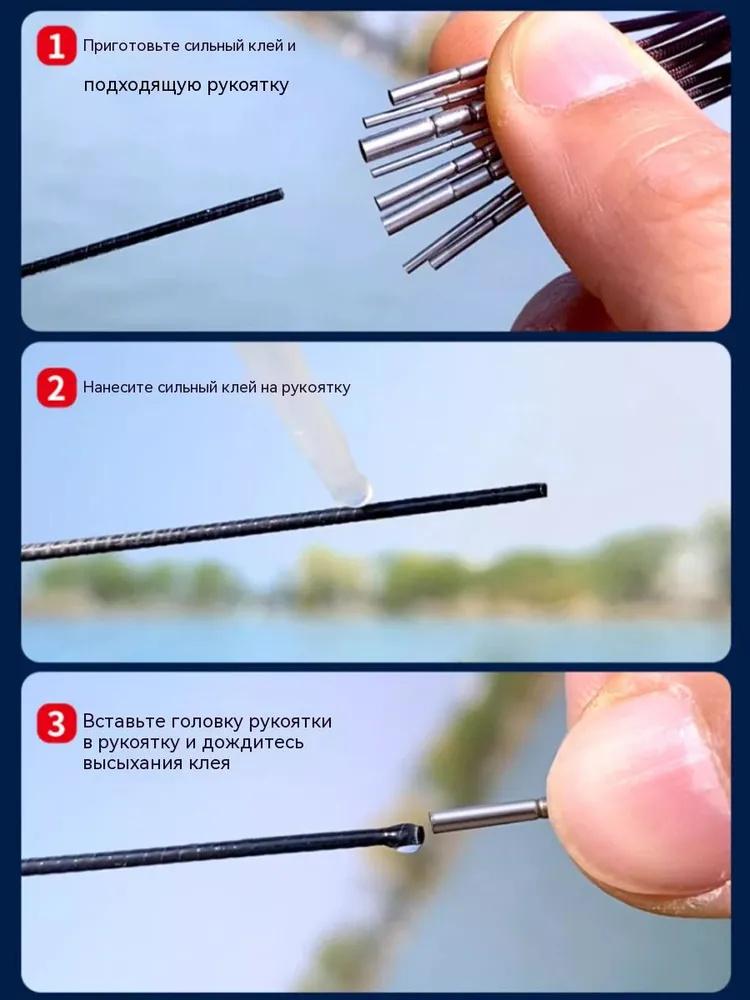 1 Приготовьте сильный клей и подходящую рукоятку

2 Нанесите сильный клей на рукоятку

3 Вставьте головку рукоятки в рукоятку и дождитесь высыхания клея