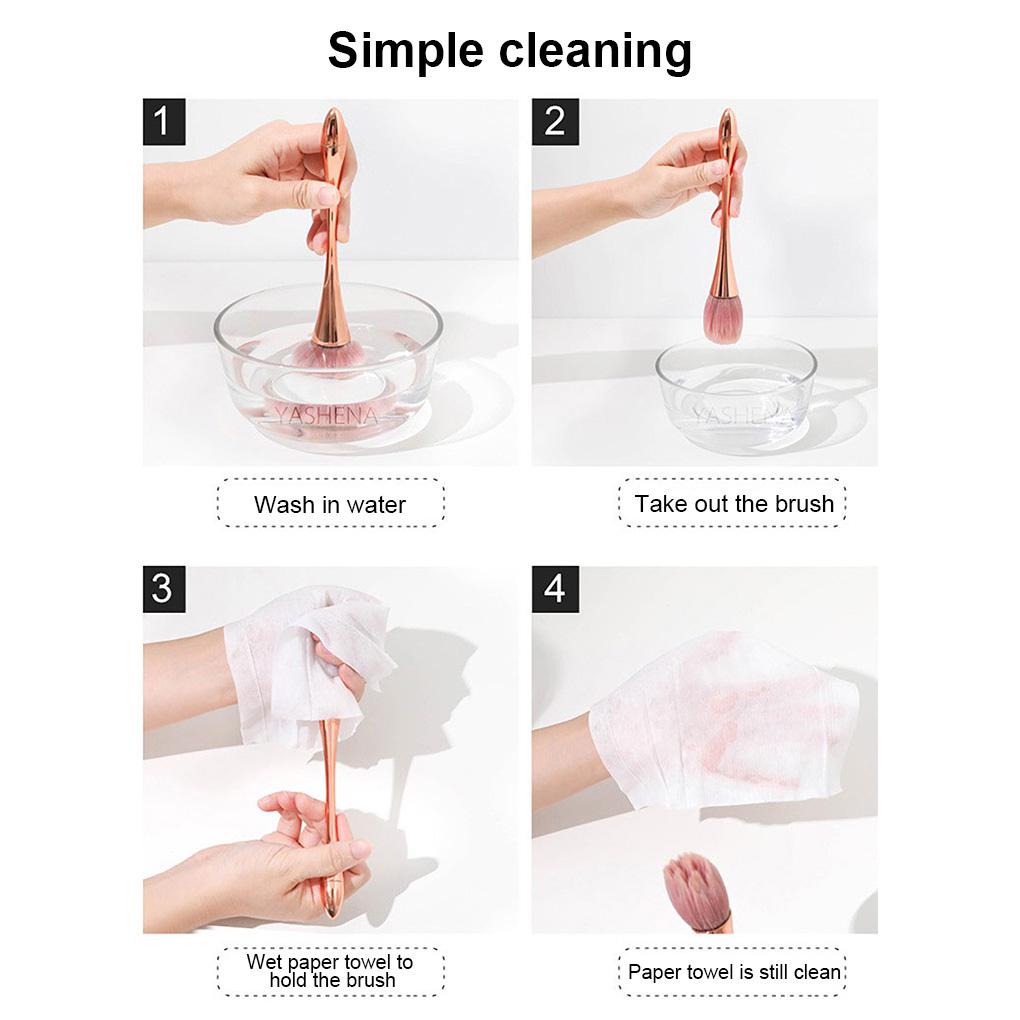 Simple cleaning

1

YASHENA

Wash in water

2

YASHENA

Take out the brush

3

Wet paper towel to hold the brush

4

Paper towel is still clean