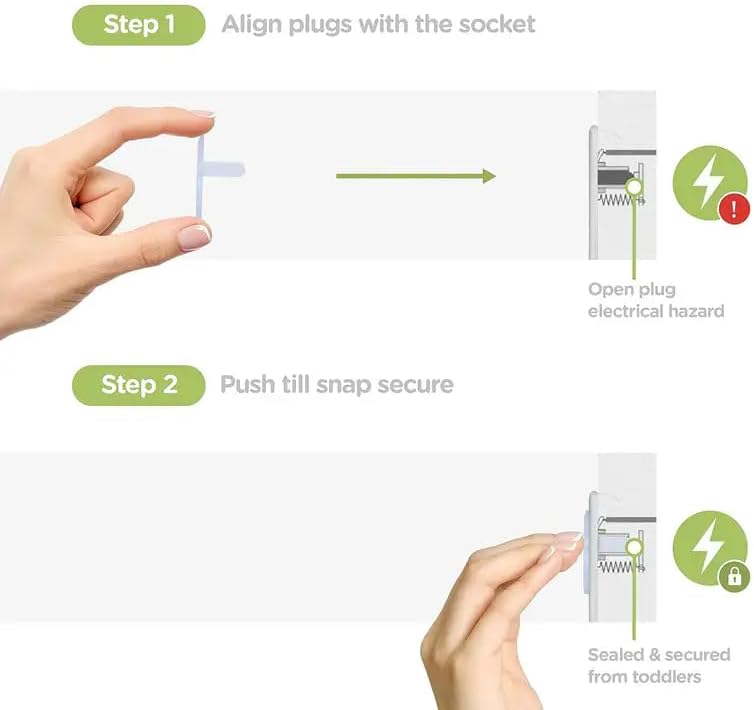 Step 1 Align plugs with the socket

Open plug electrical hazard

Step 2 Push till snap secure

Sealed & secured from toddlers