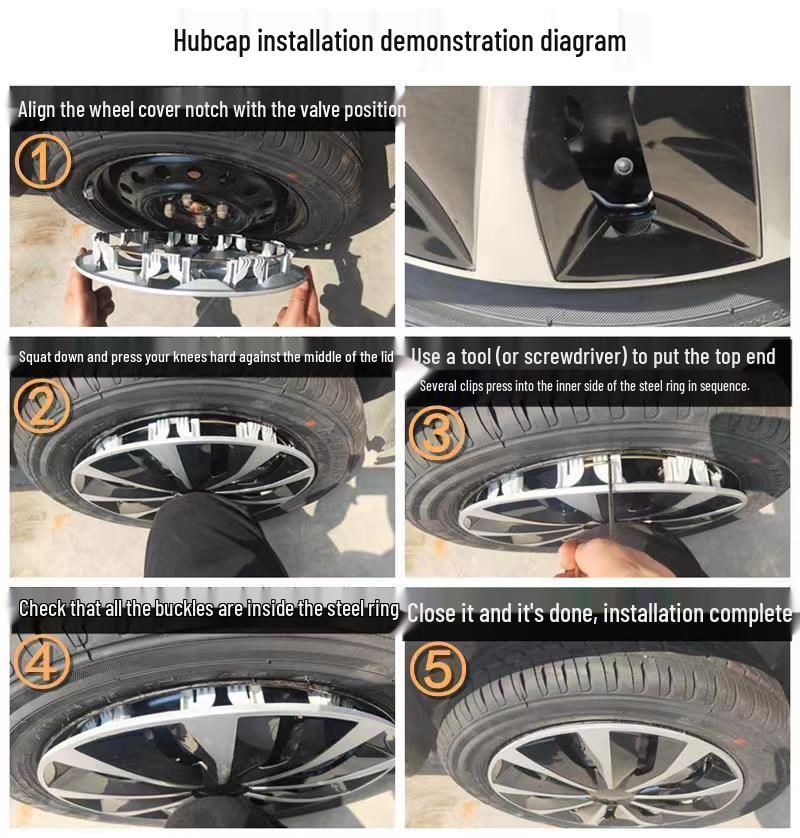 Hubcap installation demonstration diagram

Align the wheel cover notch with the valve position

①

Squat down and press your knees hard against the middle of the lid

②

Use a tool (or screwdriver) to put the top end

Several clips press into the inner side of the steel ring in sequence.

③

Check that all the buckles are inside the steel ring

④

Close it and it's done, installation complete

⑤